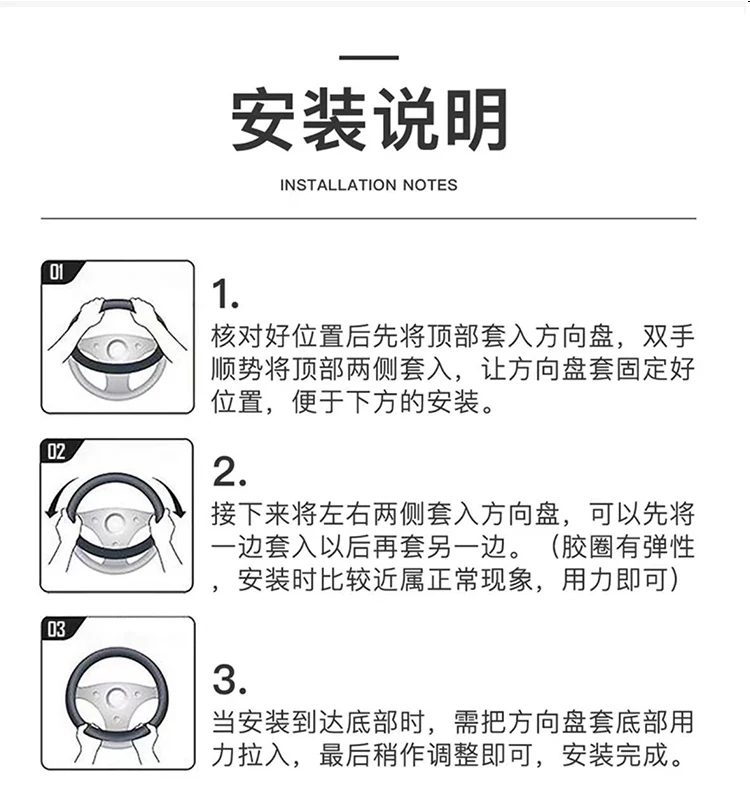 安装说明

INSTALLATION NOTES

01

1.
核对好位置后先将顶部套入方向盘，双手顺势将顶部两侧套入，让方向盘套固定好位置，便于下方的安装。

02

2.
接下来将左右两侧套入方向盘，可以先将一边套入以后再套另一边。（胶圈有弹性，安装时比较近属正常现象，用力即可）

03

3.
当安装到达底部时，需把方向盘套底部用力拉入，最后稍作调整即可，安装完成。