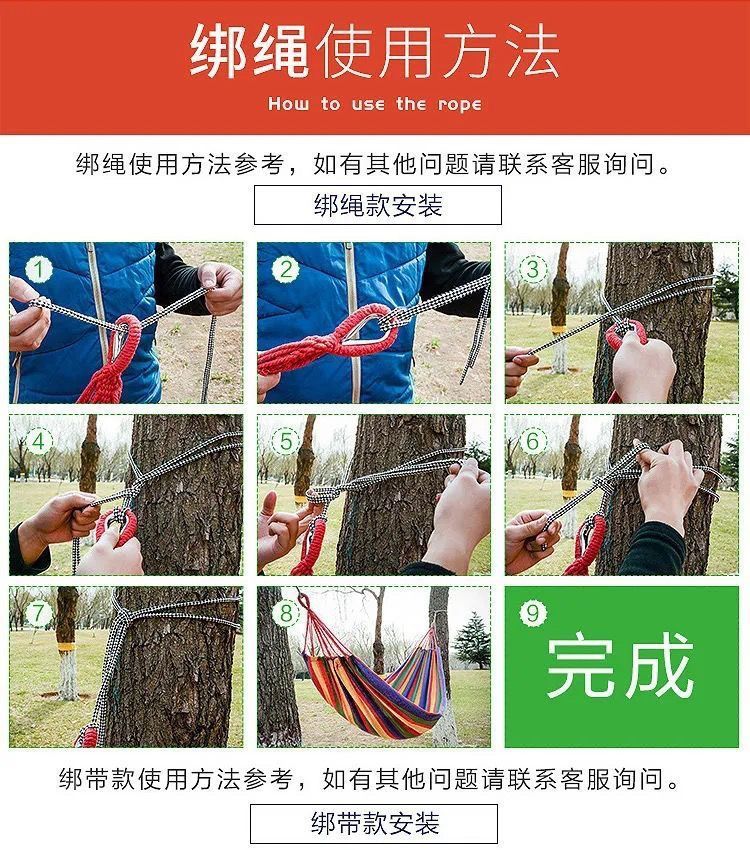 绑绳使用方法

How to use the rope

绑绳使用方法参考，如有其他问题请联系客服询问。

绑绳款安装

1

2

3

4

5

6

7

8

9

完成

绑带款使用方法参考，如有其他问题请联系客服询问。

绑带款安装