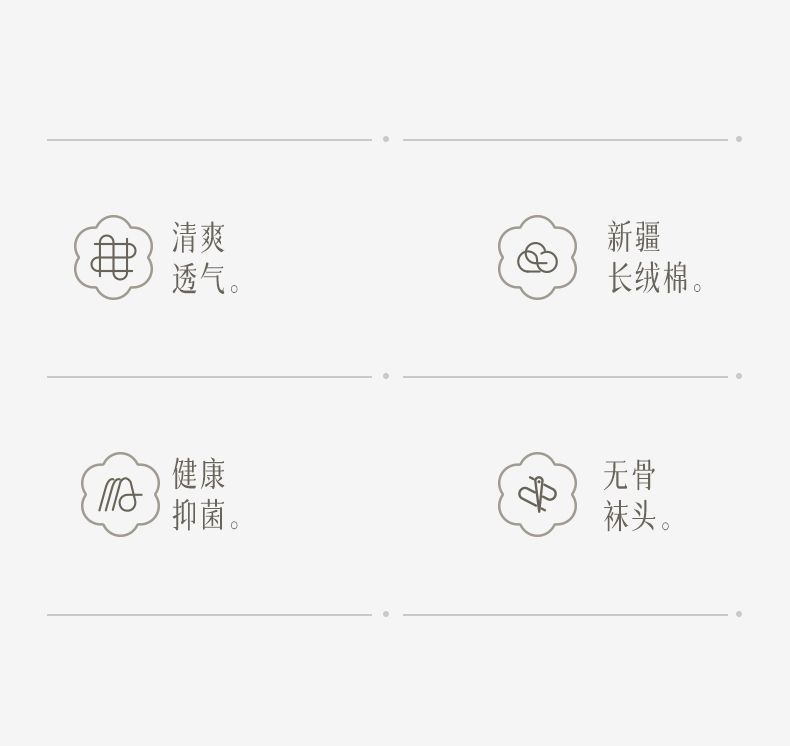 清爽
透气。

新疆
长绒棉。

健康
抑菌。

无骨
袜头。