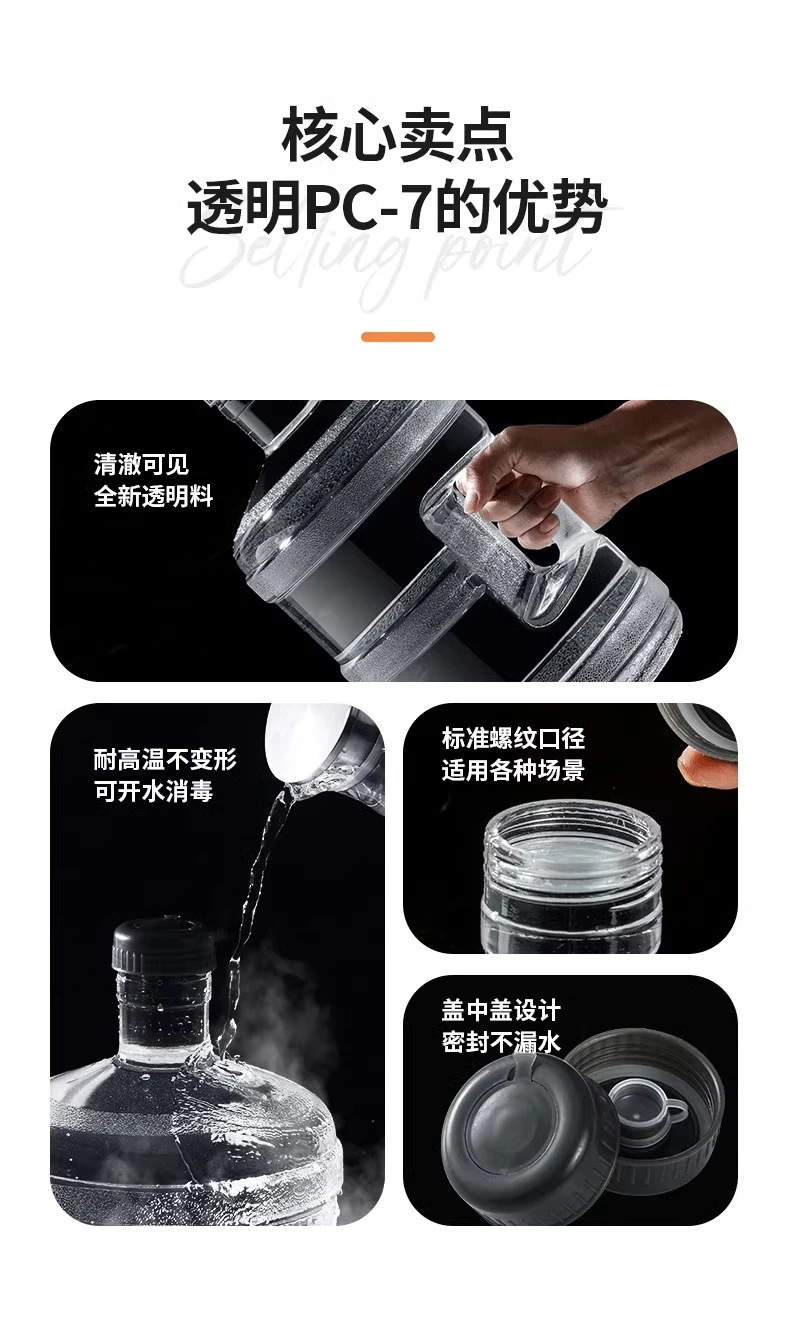 核心卖点
透明PC-7的优势
Selling point

清澈可见
全新透明料

耐高温不变形
可开水消毒

标准螺纹口径
适用各种场景

盖中盖设计
密封不漏水