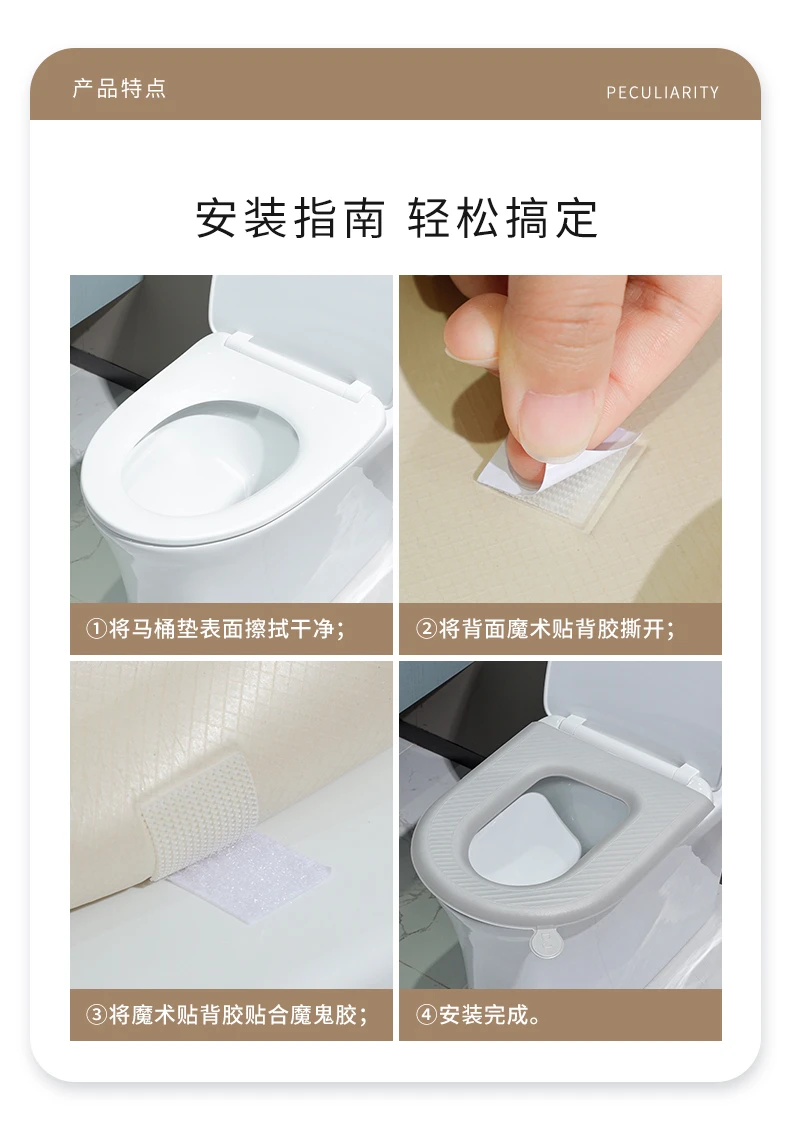 产品特点

PECULIARITY

安装指南 轻松搞定

①将马桶垫表面擦拭干净；

②将背面魔术贴背胶撕开；

③将魔术贴背胶贴合魔鬼胶；

④安装完成。