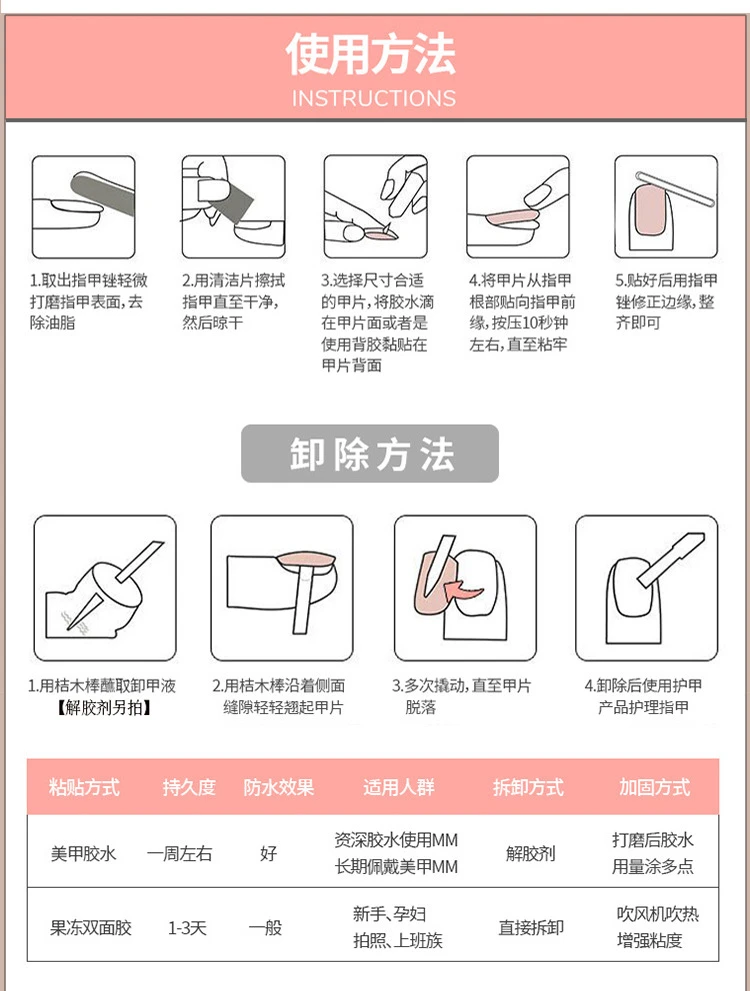 使用方法
INSTRUCTIONS

1.取出指甲锉轻微打磨指甲表面，去除油脂

2.用清洁片擦拭指甲直至干净，然后晾干

3.选择尺寸合适的甲片，将胶水滴在甲片面或者是使用背胶黏贴在甲片背面

4.将甲片从指甲根部贴向指甲前缘，按压10秒钟左右，直至粘牢

5.贴好后用指甲锉修正边缘，整齐即可

卸除方法

1.用桔木棒蘸取卸甲液【解胶剂另拍】

2.用桔木棒沿着侧面缝隙轻轻翘起甲片

3.多次撬动，直至甲片脱落

4.卸除后使用护甲产品护理指甲

| 粘贴方式 | 持久度 | 防水效果 | 适用人群 | 拆卸方式 | 加固方式 |
|---|---|---|---|---|---|
| 美甲胶水 | 一周左右 | 好 | 资深胶水使用MM 长期佩戴美甲MM | 解胶剂 | 打磨后胶水用量涂多点 |
| 果冻双面胶 | 1-3天 | 一般 | 新手、孕妇 拍照、上班族 | 直接拆卸 | 吹风机吹热增强粘度 |