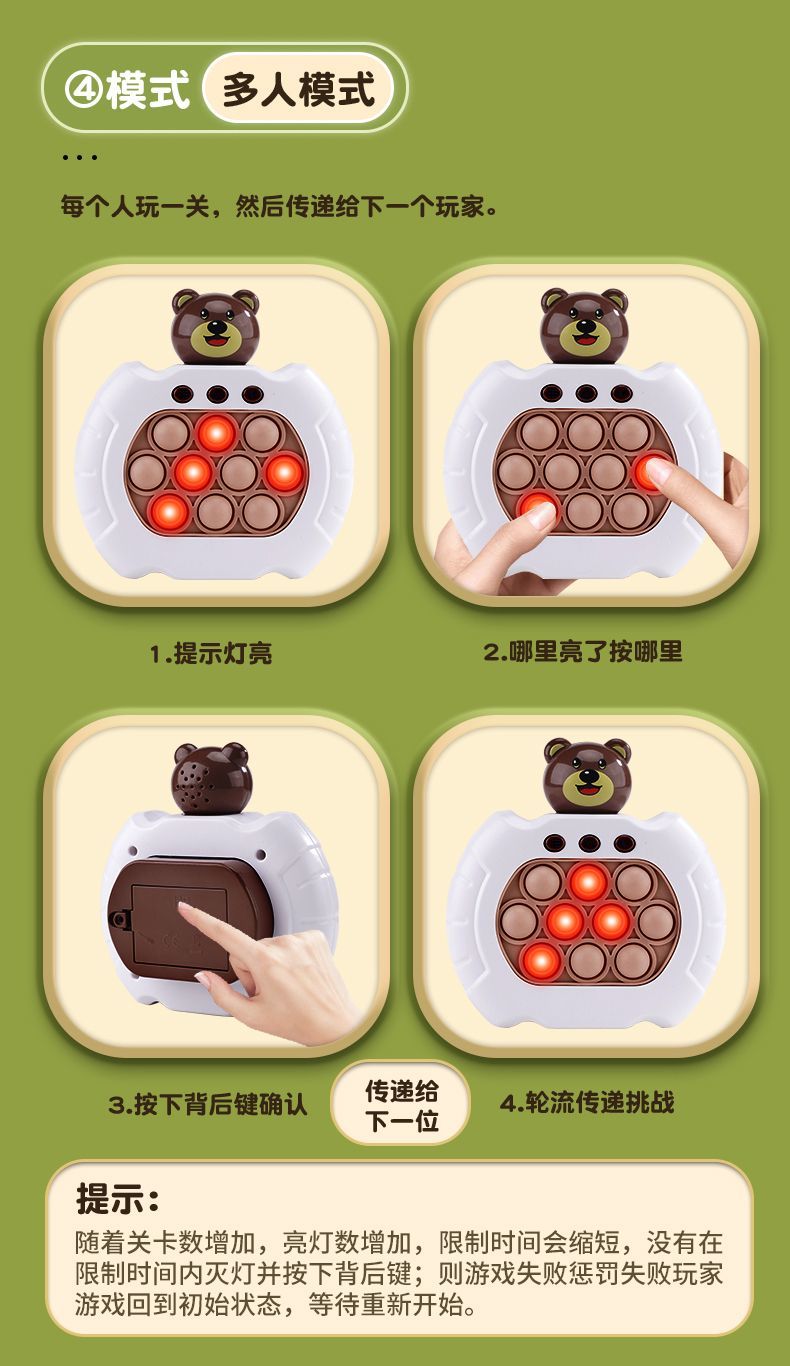 ④模式 多人模式

...

每个人玩一关，然后传递给下一个玩家。

1.提示灯亮

2.哪里亮了按哪里

3.按下背后键确认

传递给下一位

4.轮流传递挑战

提示：
随着关卡数增加，亮灯数增加，限制时间会缩短，没有在限制时间内灭灯并按下背后键；则游戏失败惩罚失败玩家游戏回到初始状态，等待重新开始。