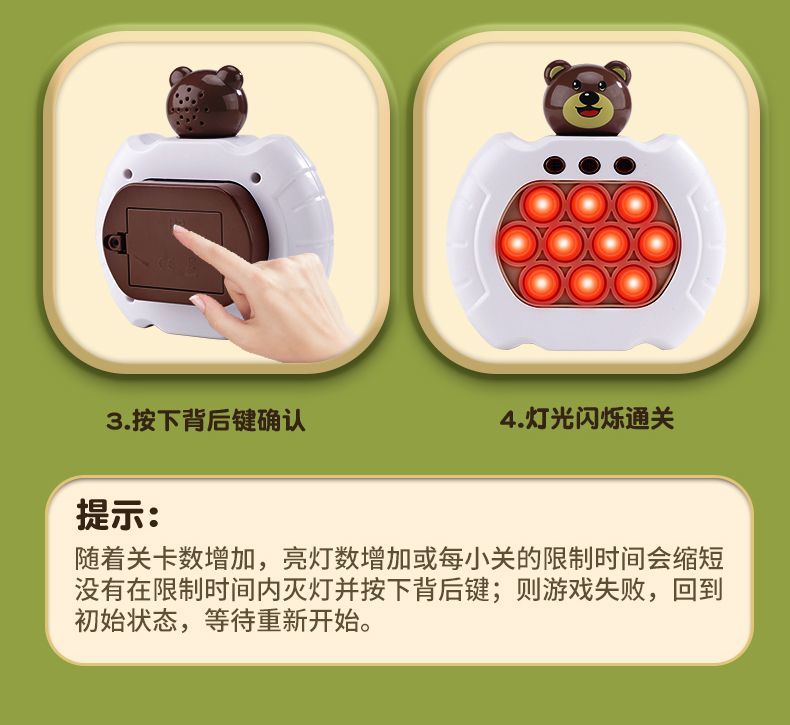 3.按下背后键确认

4.灯光闪烁通关

提示：

随着关卡数增加，亮灯数增加或每小关的限制时间会缩短
没有在限制时间内灭灯并按下背后键；则游戏失败，回到初始状态，等待重新开始。