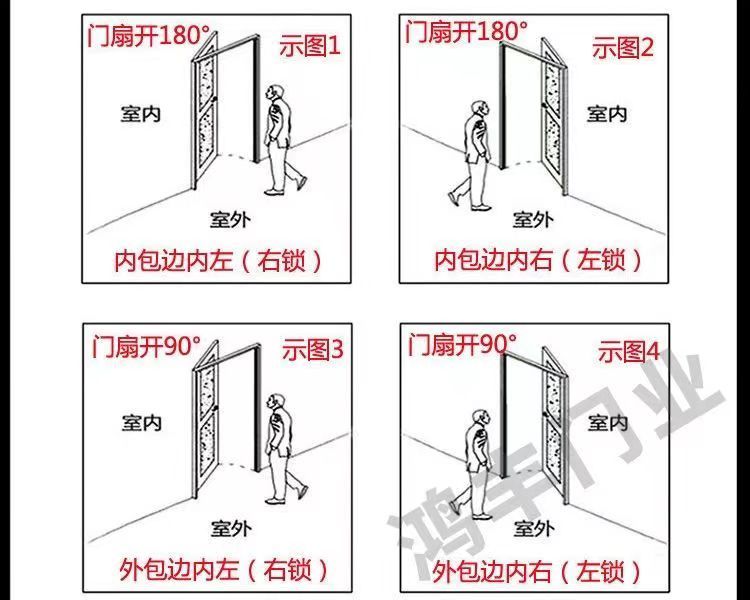 门扇开180°
示图1
室内
室外
内包边内左（右锁）

门扇开180°
示图2
室内
室外
内包边内右（左锁）

门扇开90°
示图3
室内
室外
外包边内左（右锁）

门扇开90°
示图4
室内
室外
外包边内右（左锁）

鸿华门业