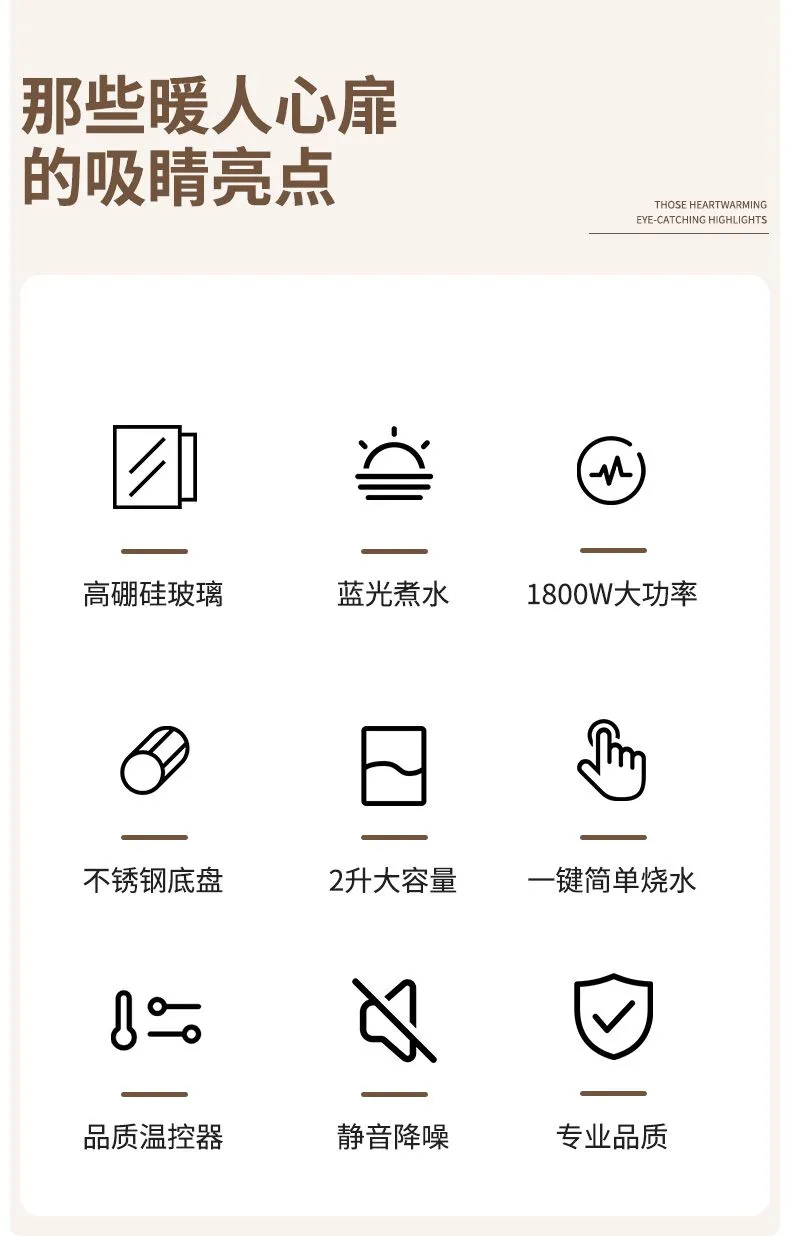 那些暖人心扉
的吸睛亮点

THOSE HEARTWARMING
EYE-CATCHING HIGHLIGHTS

高硼硅玻璃

蓝光煮水

1800W大功率

不锈钢底盘

2升大容量

一键简单烧水

品质温控器

静音降噪

专业品质