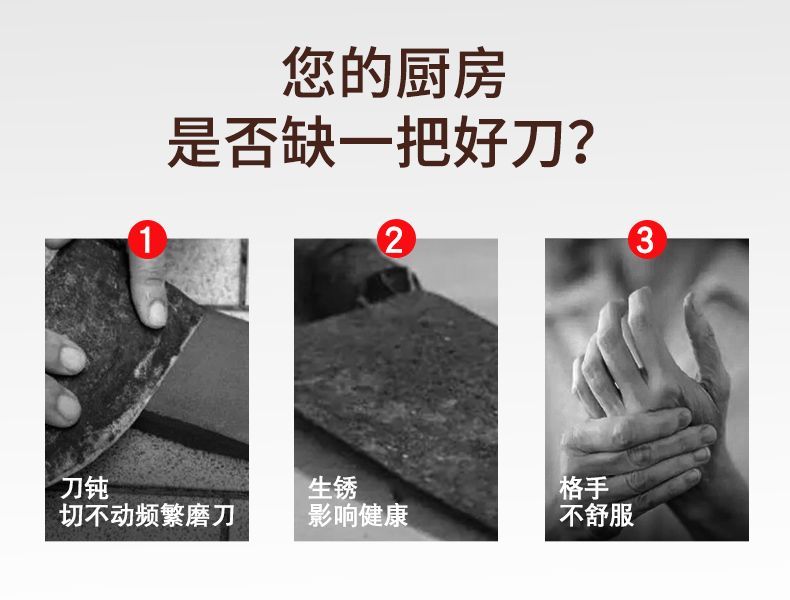 您的厨房
是否缺一把好刀?

1
刀钝
切不动频繁磨刀

2
生锈
影响健康

3
格手
不舒服