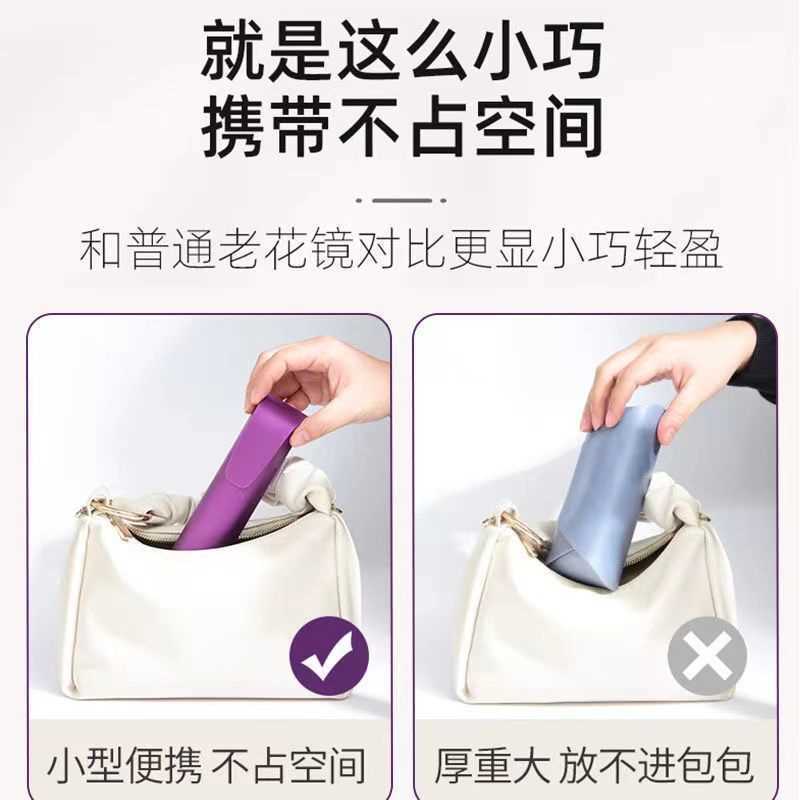 就是这么小巧
携带不占空间

和普通老花镜对比更显小巧轻盈

小型便携 不占空间

厚重大 放不进包包