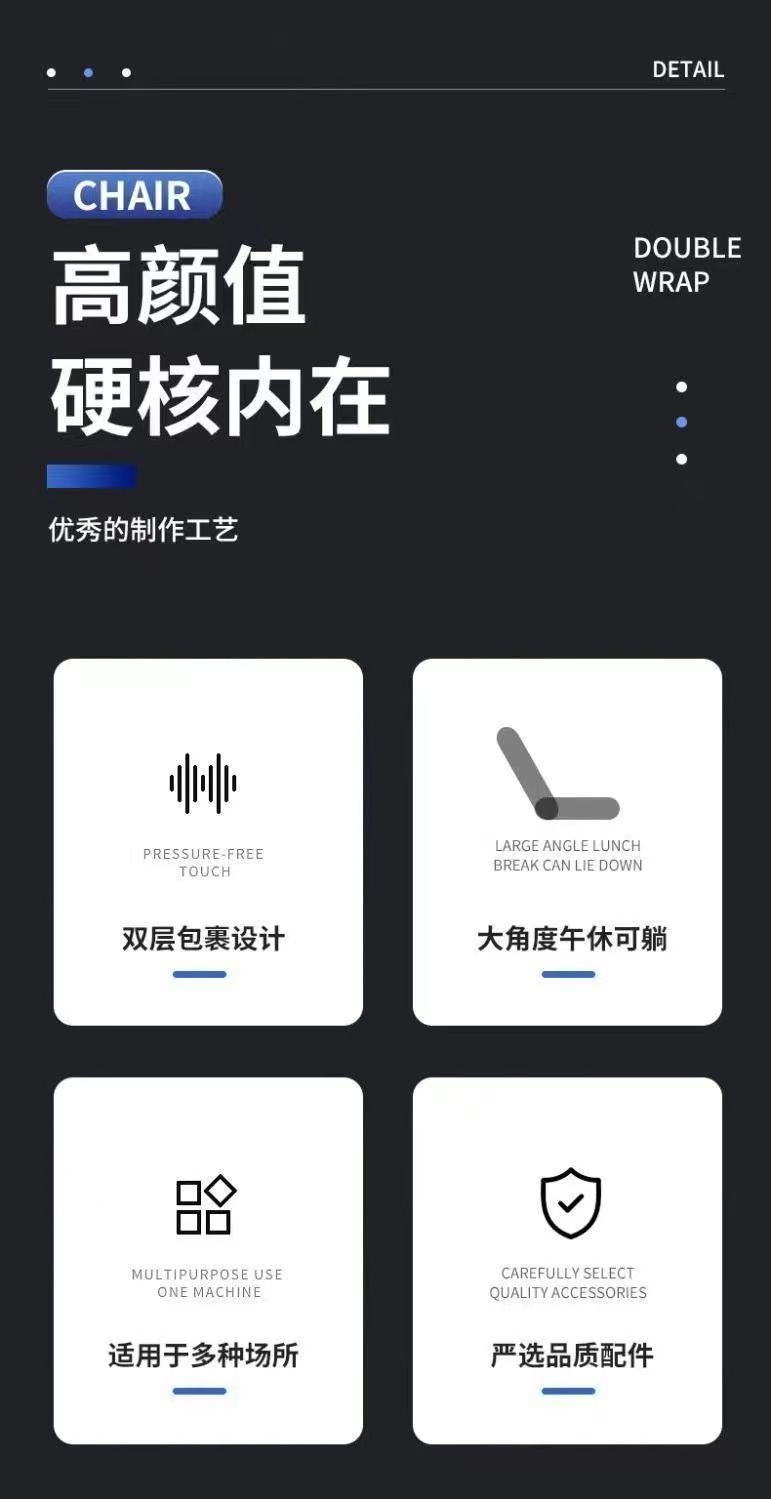 DETAIL

CHAIR

高颜值
硬核内在

DOUBLE
WRAP

优秀的制作工艺

PRESSURE-FREE
TOUCH

双层包裹设计

LARGE ANGLE LUNCH
BREAK CAN LIE DOWN

大角度午休可躺

MULTIPURPOSE USE
ONE MACHINE

适用于多种场所

CAREFULLY SELECT
QUALITY ACCESSORIES

严选品质配件