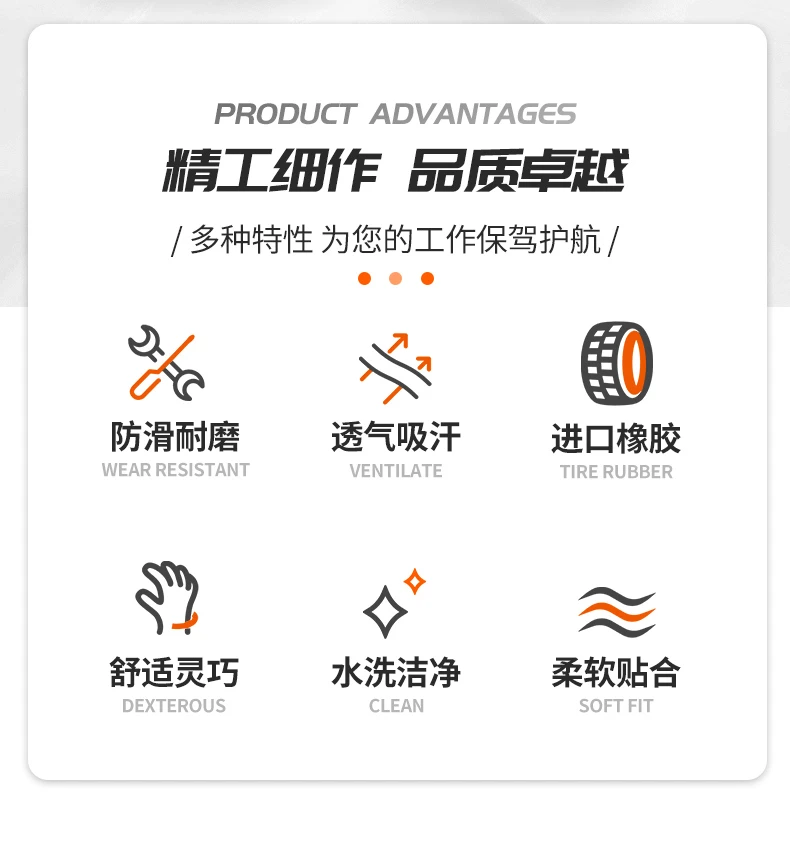 PRODUCT ADVANTAGES

精工细作 品质卓越

/ 多种特性 为您的工作保驾护航 /

防滑耐磨
WEAR RESISTANT

透气吸汗
VENTILATE

进口橡胶
TIRE RUBBER

舒适灵巧
DEXTEROUS

水洗洁净
CLEAN

柔软贴合
SOFT FIT