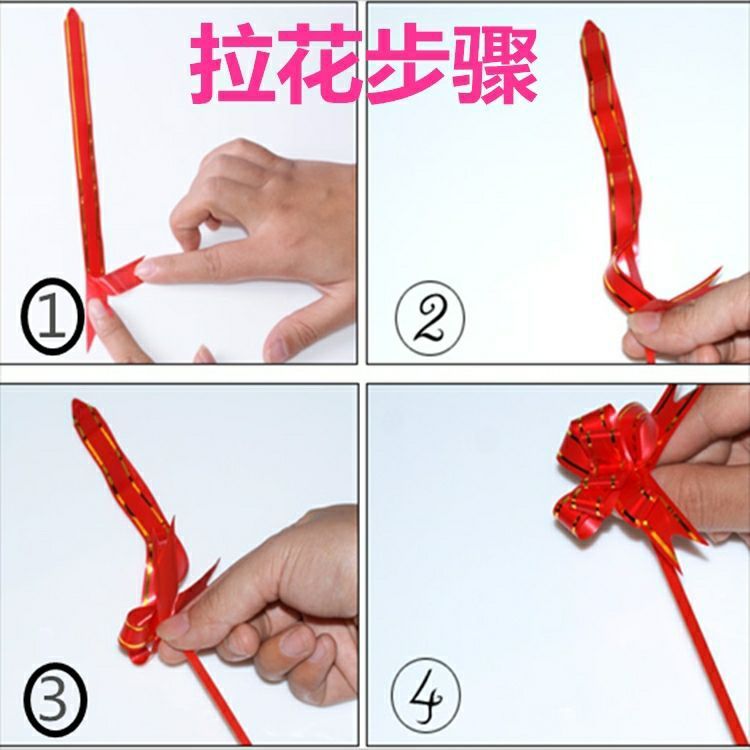 拉花步骤

①

②

③

④