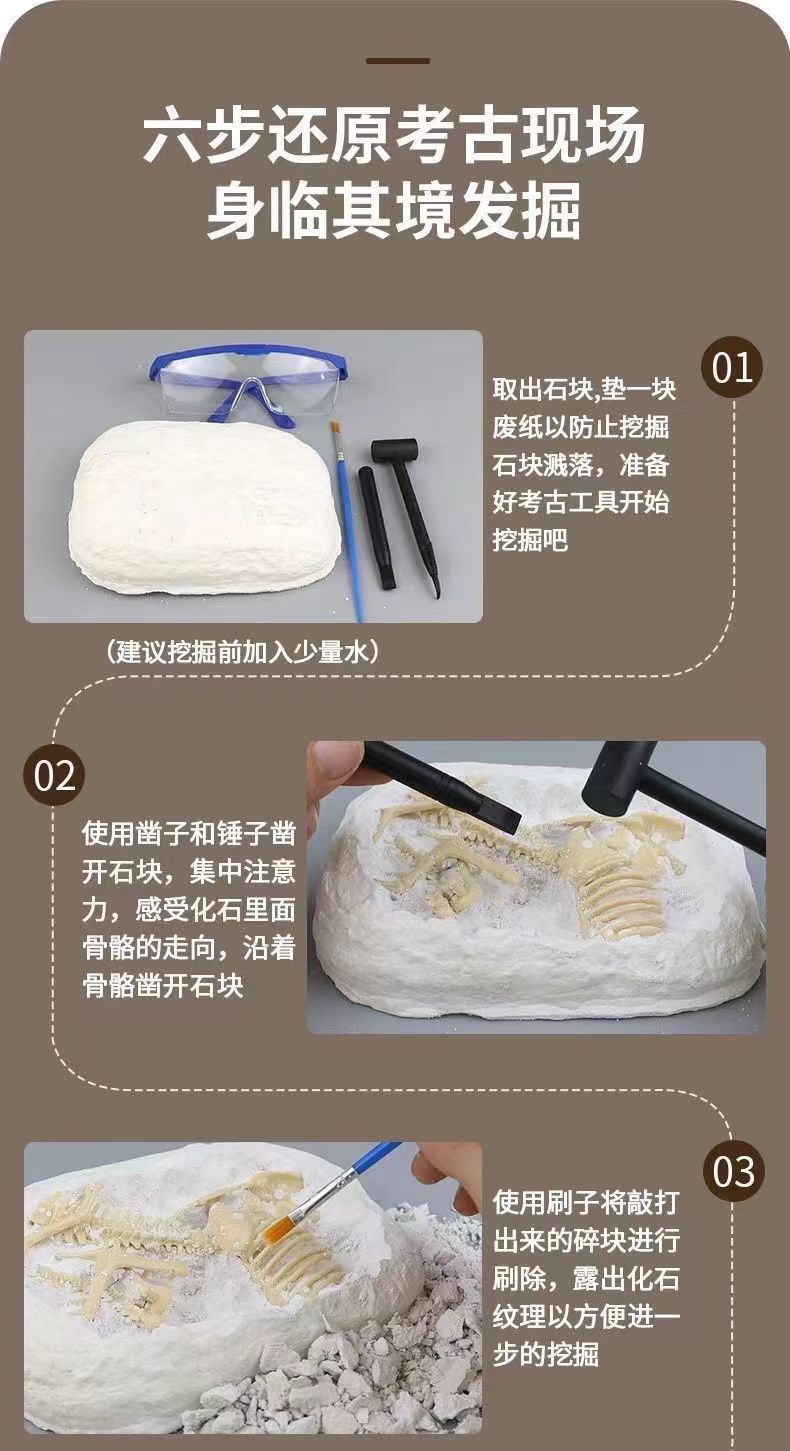 六步还原考古现场
身临其境发掘

01

取出石块,垫一块废纸以防止挖掘石块溅落，准备好考古工具开始挖掘吧

（建议挖掘前加入少量水）

02

使用凿子和锤子凿开石块，集中注意力，感受化石里面骨骼的走向，沿着骨骼凿开石块

03

使用刷子将敲打出来的碎块进行刷除，露出化石纹理以方便进一步的挖掘