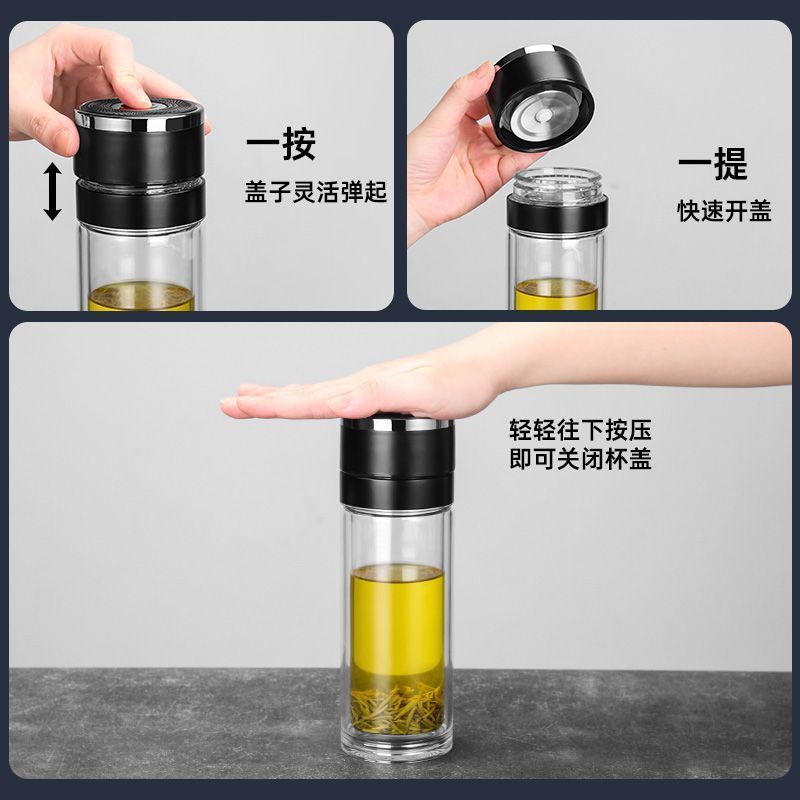 一按
盖子灵活弹起

一提
快速开盖

轻轻往下按压
即可关闭杯盖