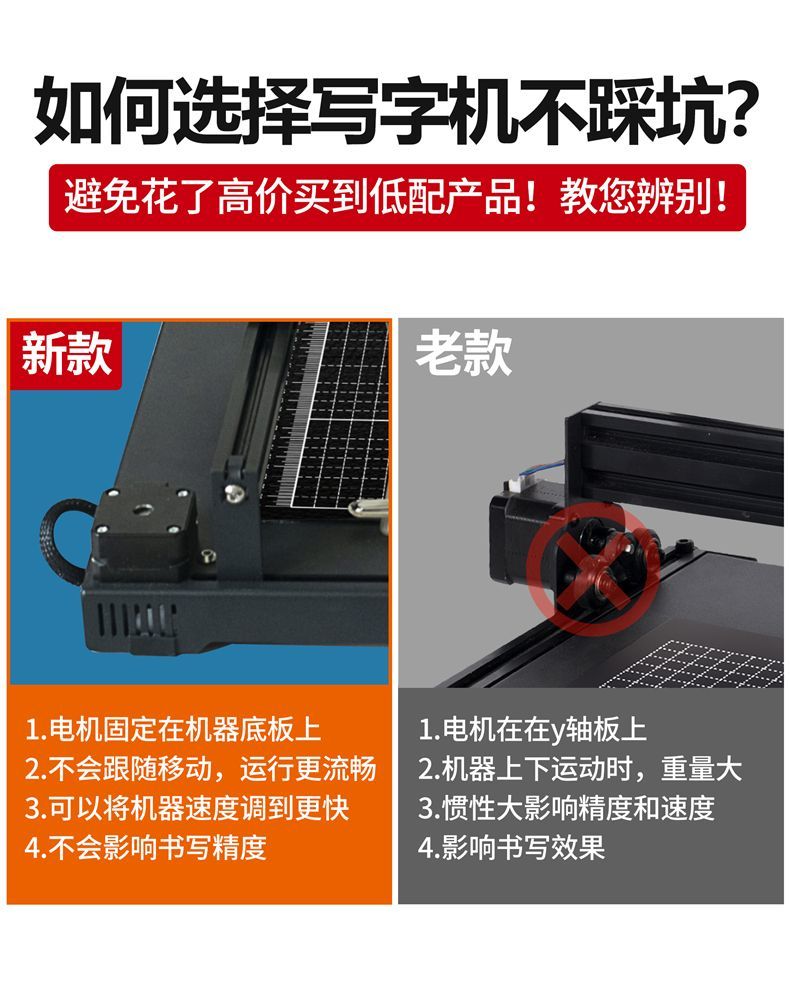 如何选择写字机不踩坑?

避免花了高价买到低配产品！教您辨别！

新款

1.电机固定在机器底板上
2.不会跟随移动，运行更流畅
3.可以将机器速度调到更快
4.不会影响书写精度

老款

1.电机在在y轴板上
2.机器上下运动时，重量大
3.惯性大影响精度和速度
4.影响书写效果