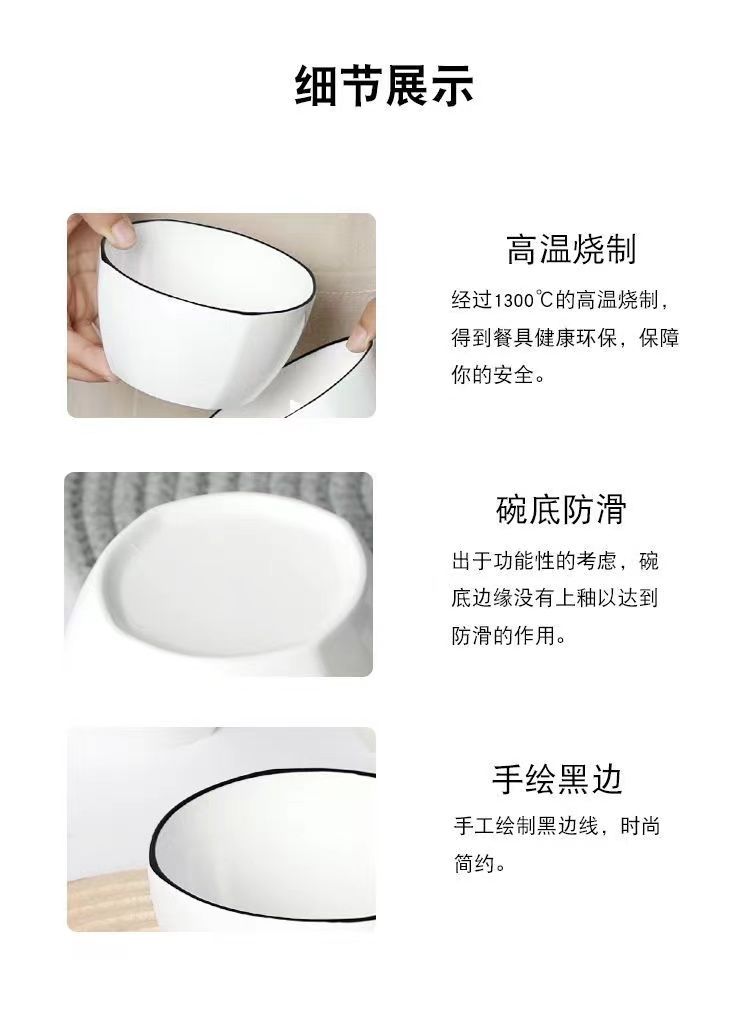 细节展示

高温烧制

经过1300℃的高温烧制，得到餐具健康环保，保障你的安全。

碗底防滑

出于功能性的考虑，碗底边缘没有上釉以达到防滑的作用。

手绘黑边

手工绘制黑边线，时尚简约。