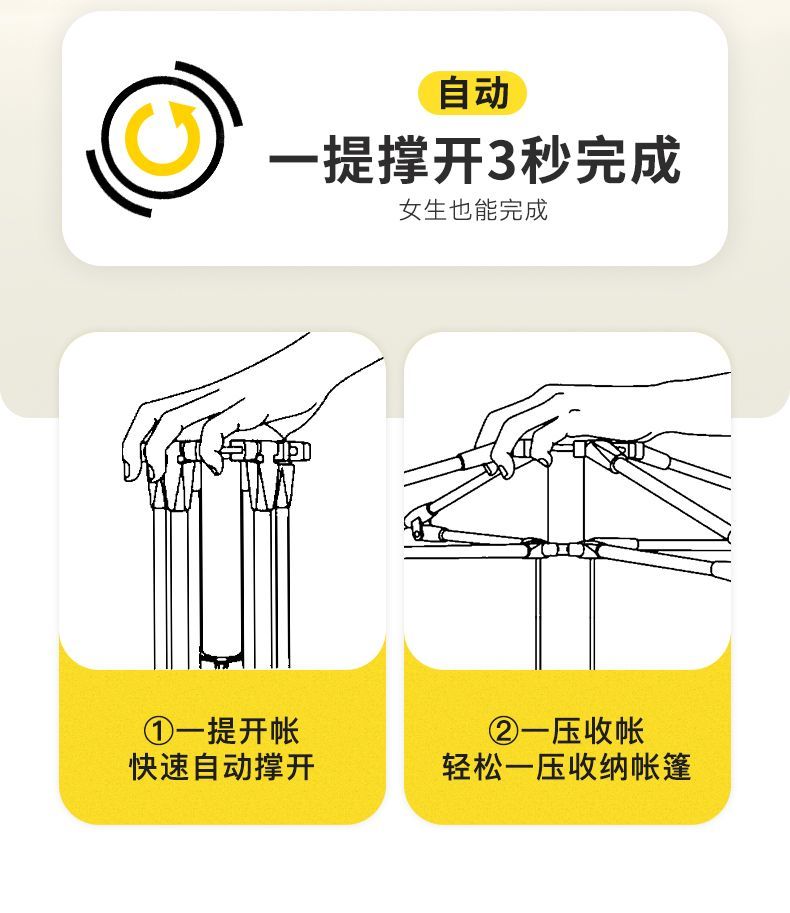 自动

一提撑开3秒完成

女生也能完成

①一提开帐
快速自动撑开

②一压收帐
轻松一压收纳帐篷