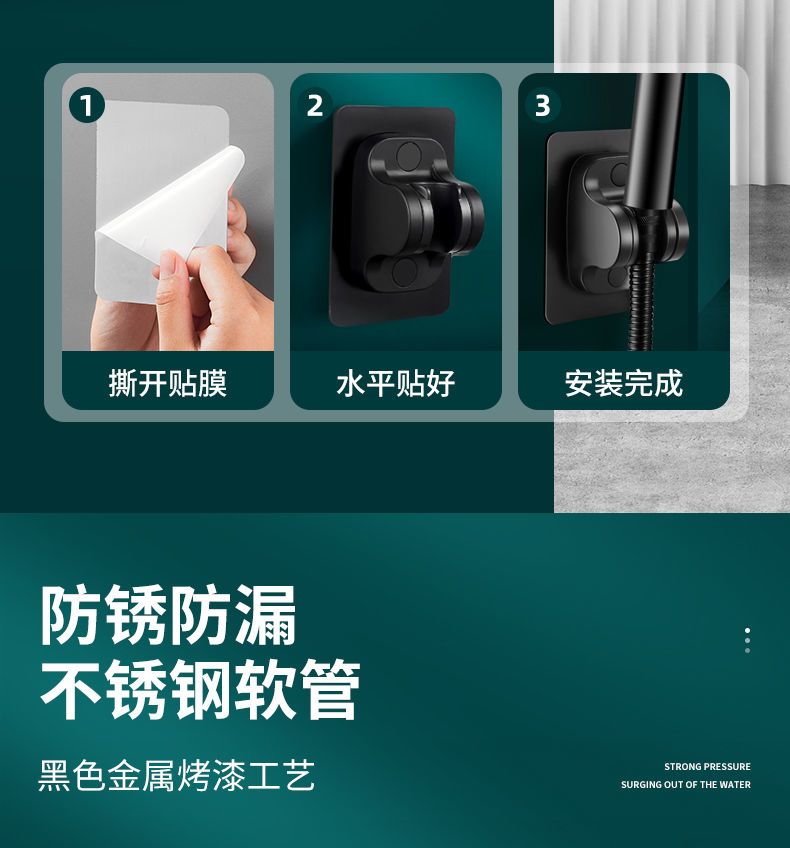 1
撕开贴膜

2
水平贴好

3
安装完成

防锈防漏
不锈钢软管

黑色金属烤漆工艺

STRONG PRESSURE
SURGING OUT OF THE WATER