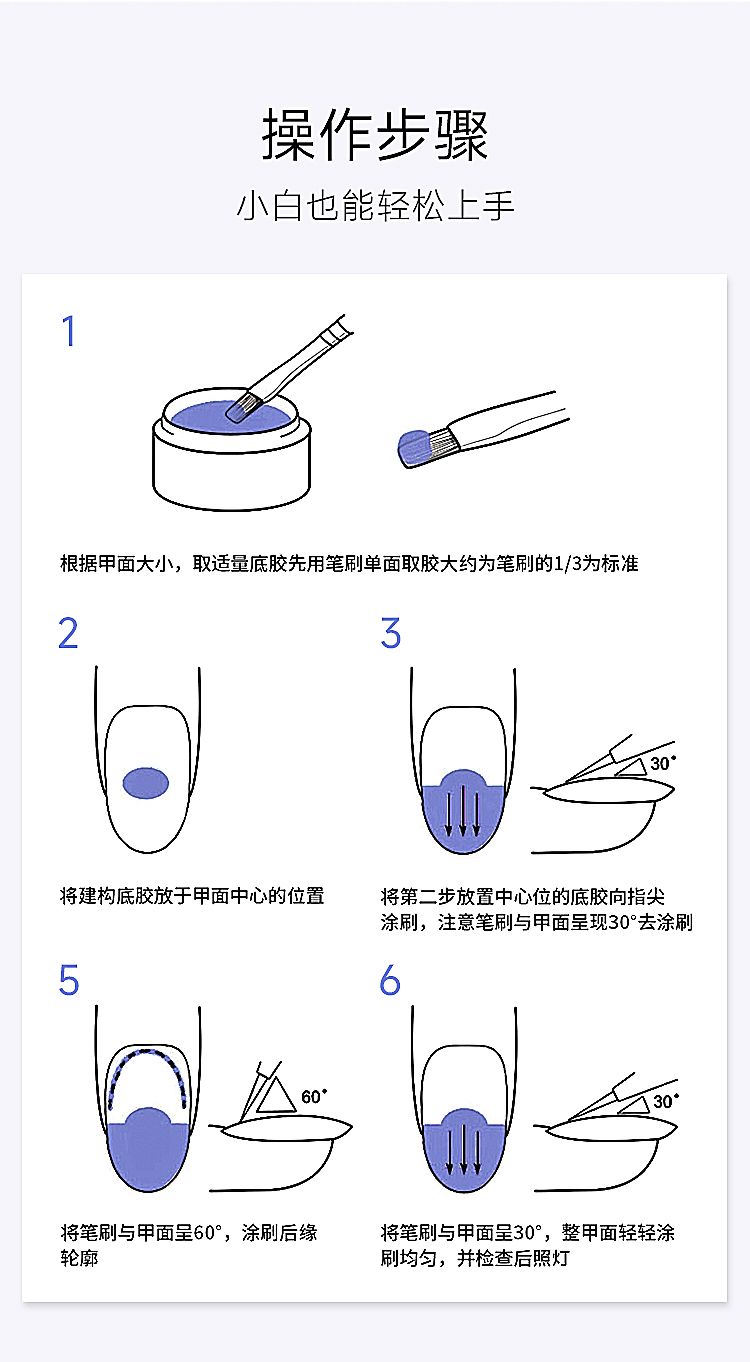 操作步骤

小白也能轻松上手

1

根据甲面大小，取适量底胶先用笔刷单面取胶大约为笔刷的1/3为标准

2

将建构底胶放于甲面中心的位置

3

30°

将第二步放置中心位的底胶向指尖涂刷，注意笔刷与甲面呈现30°去涂刷

5

60°

将笔刷与甲面呈60°，涂刷后缘轮廓

6

30°

将笔刷与甲面呈30°，整甲面轻轻涂刷均匀，并检查后照灯