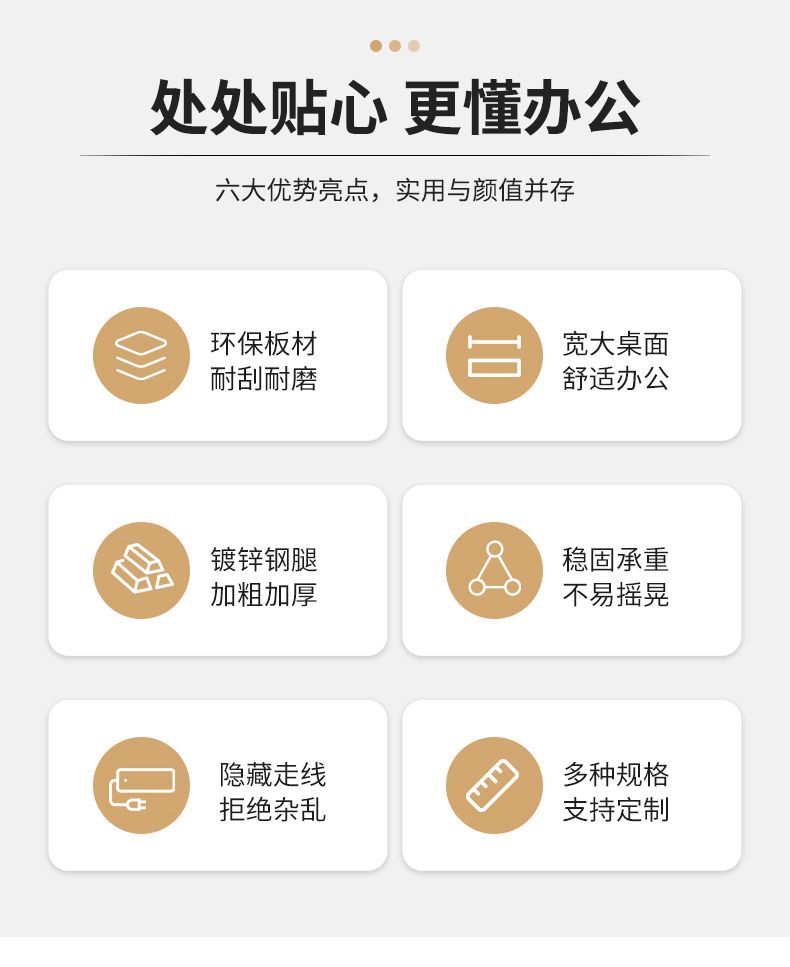 处处贴心 更懂办公

六大优势亮点，实用与颜值并存

环保板材
耐刮耐磨

宽大桌面
舒适办公

镀锌钢腿
加粗加厚

稳固承重
不易摇晃

隐藏走线
拒绝杂乱

多种规格
支持定制