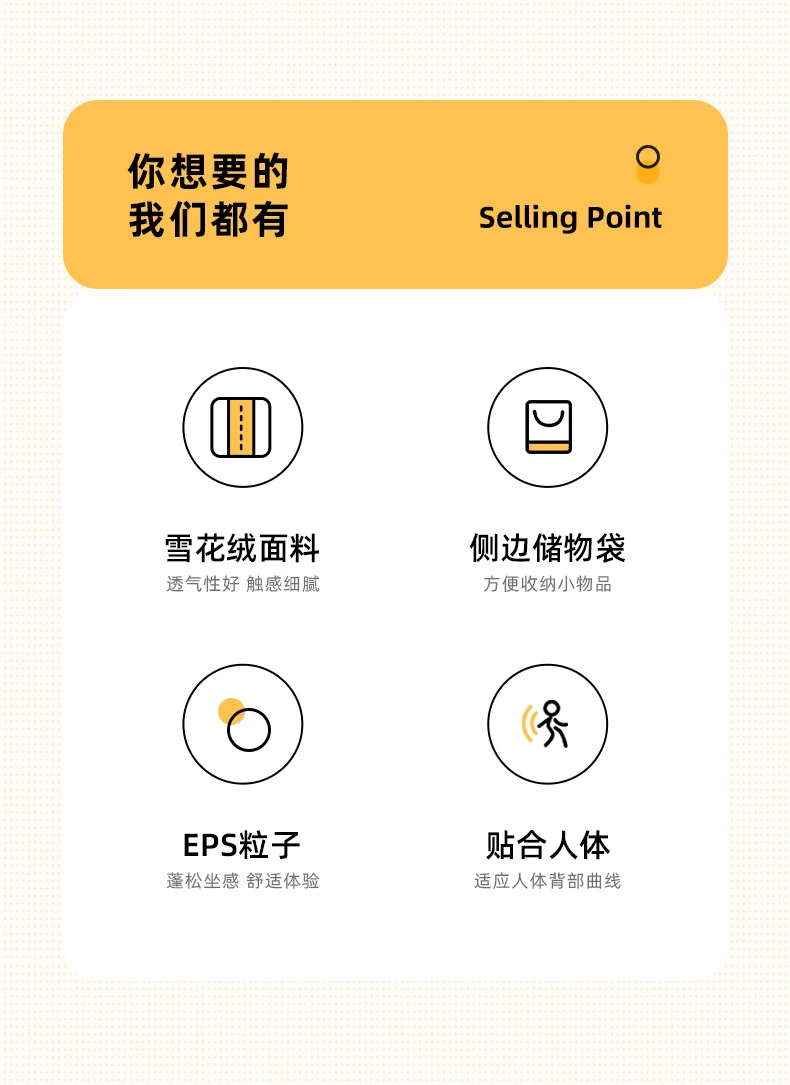 你想要的
我们都有

Selling Point

雪花绒面料
透气性好 触感细腻

侧边储物袋
方便收纳小物品

EPS粒子
蓬松坐感 舒适体验

贴合人体
适应人体背部曲线