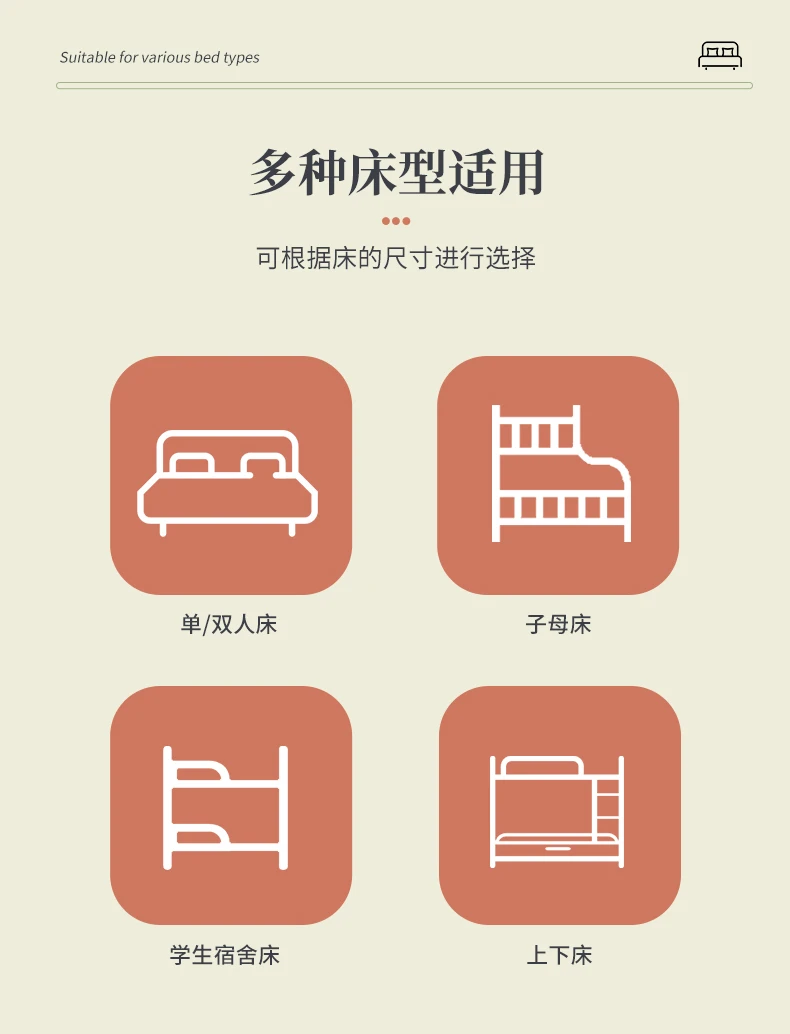 Suitable for various bed types

多种床型适用

可根据床的尺寸进行选择

单/双人床

子母床

学生宿舍床

上下床