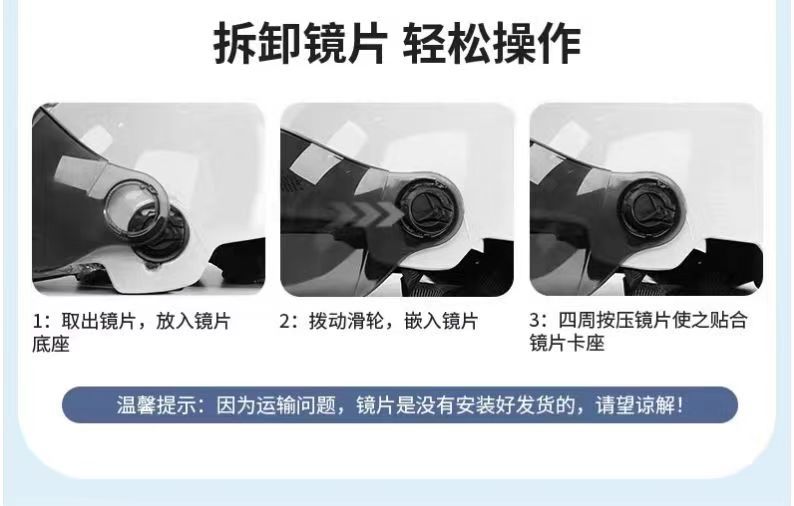 拆卸镜片 轻松操作

1：取出镜片，放入镜片底座

2：拨动滑轮，嵌入镜片

3：四周按压镜片使之贴合镜片卡座

温馨提示：因为运输问题，镜片是没有安装好发货的，请望谅解！