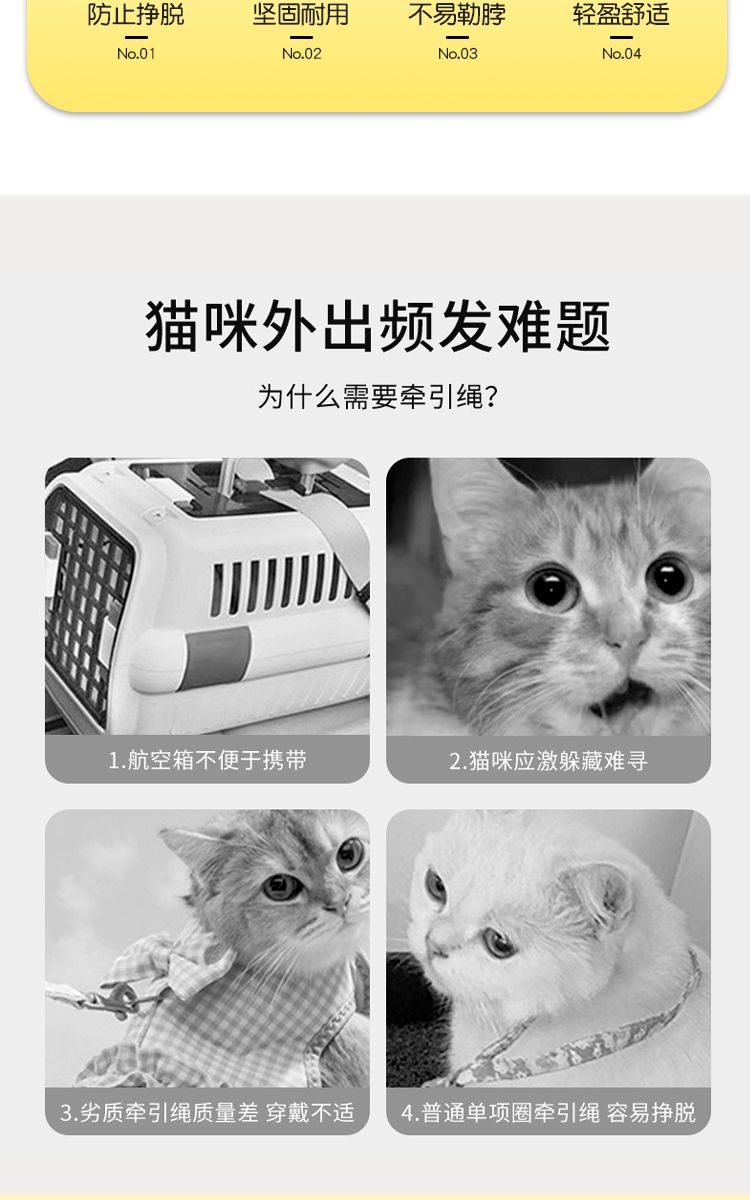 防止挣脱
No.01

坚固耐用
No.02

不易勒脖
No.03

轻盈舒适
No.04

猫咪外出频发难题

为什么需要牵引绳?

1.航空箱不便于携带

2.猫咪应激躲藏难寻

3.劣质牵引绳质量差 穿戴不适

4.普通单项圈牵引绳 容易挣脱