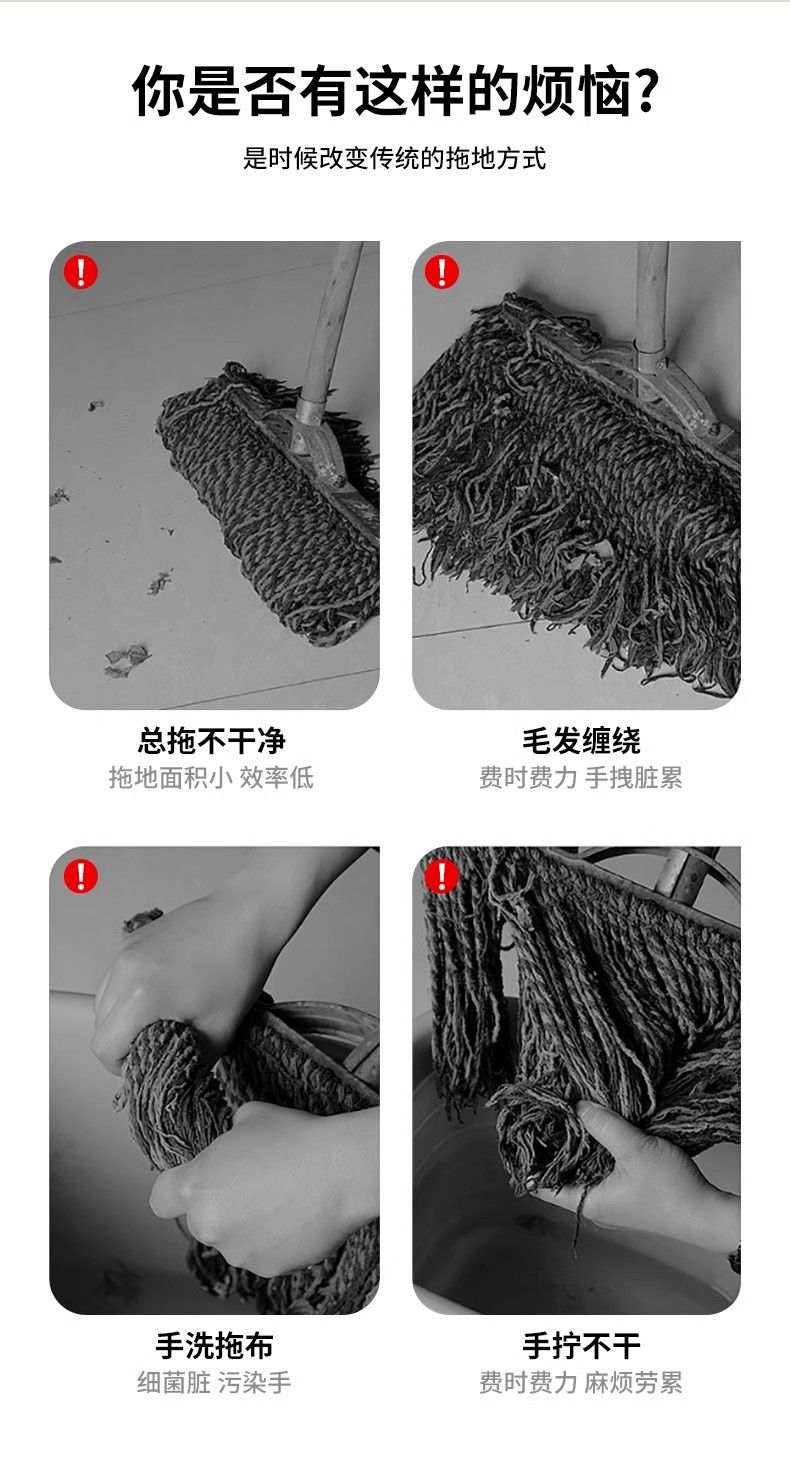 你是否有这样的烦恼?

是时候改变传统的拖地方式

!

总拖不干净

拖地面积小 效率低

!

毛发缠绕

费时费力 手拽脏累

!

手洗拖布

细菌脏 污染手

!

手拧不干

费时费力 麻烦劳累