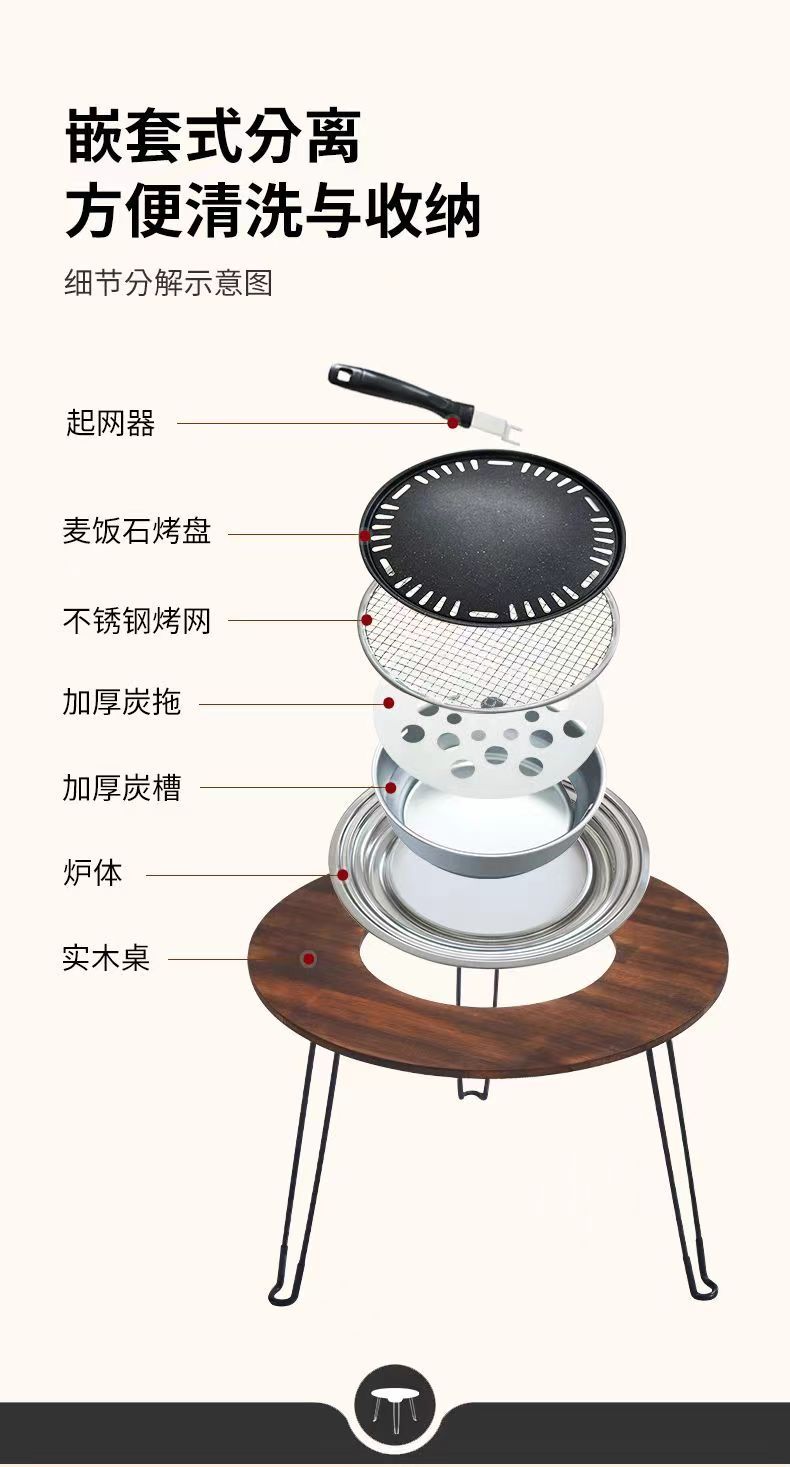 嵌套式分离
方便清洗与收纳

细节分解示意图

起网器

麦饭石烤盘

不锈钢烤网

加厚炭拖

加厚炭槽

炉体

实木桌