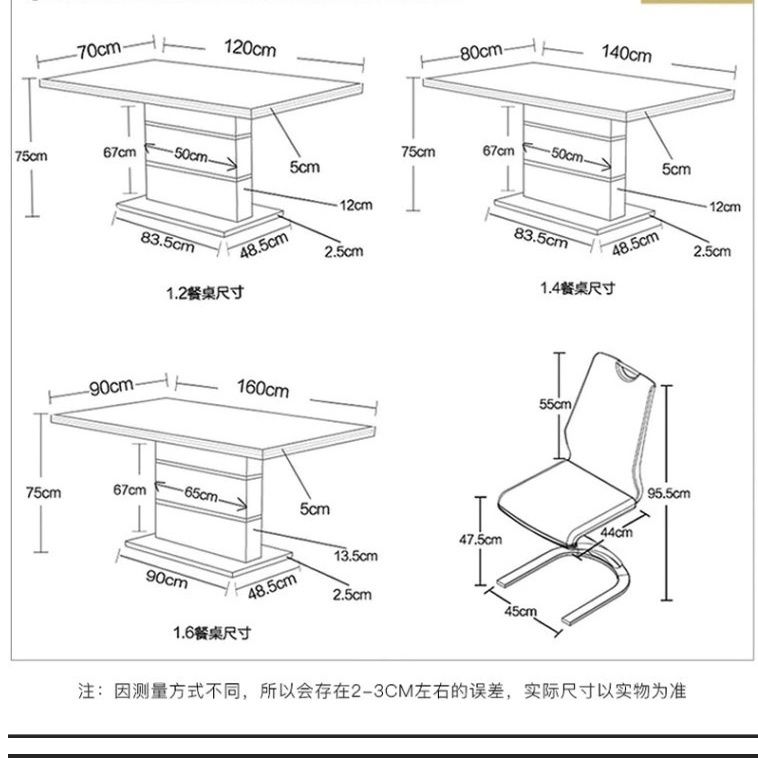 70cm 120cm
75cm
67cm
50cm
5cm
12cm
83.5cm
48.5cm
2.5cm
1.2餐桌尺寸

80cm 140cm
75cm
67cm
50cm
5cm
12cm
83.5cm
48.5cm
2.5cm
1.4餐桌尺寸

90cm 160cm
75cm
67cm
65cm
5cm
13.5cm
90cm
48.5cm
2.5cm
1.6餐桌尺寸

55cm
95.5cm
47.5cm
44cm
45cm

注：因测量方式不同，所以会存在2-3CM左右的误差，实际尺寸以实物为准