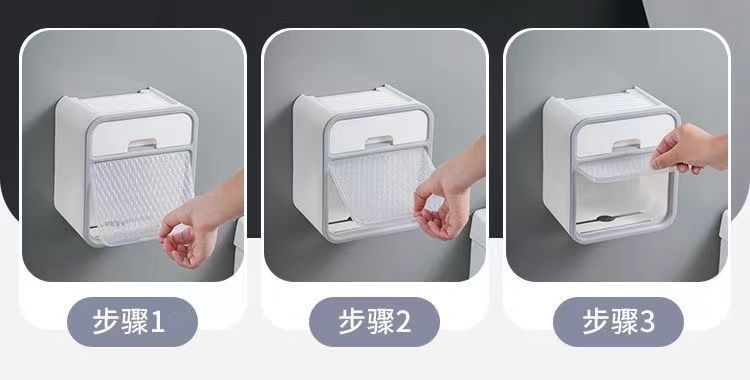 步骤1

步骤2

步骤3