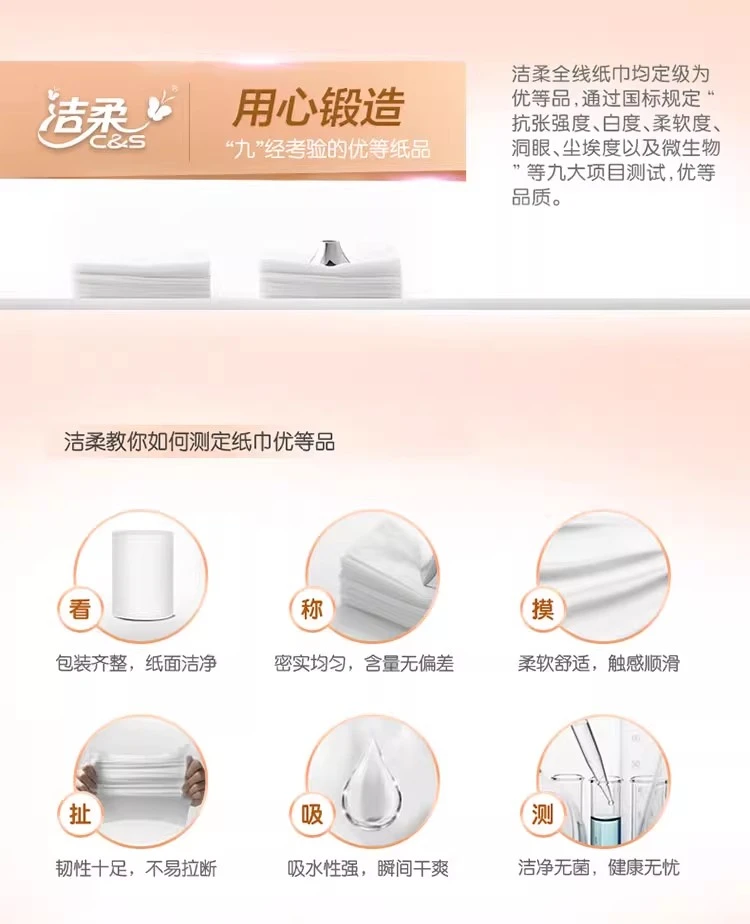 洁柔 C&S

用心锻造

“九”经考验的优等纸品

洁柔全线纸巾均定级为优等品，通过国标规定“抗张强度、白度、柔软度、洞眼、尘埃度以及微生物”等九大项目测试，优等品质。

洁柔教你如何测定纸巾优等品

看
包装齐整，纸面洁净

称
密实均匀，含量无偏差

摸
柔软舒适，触感顺滑

扯
韧性十足，不易拉断

吸
吸水性强，瞬间干爽

测
洁净无菌，健康无忧