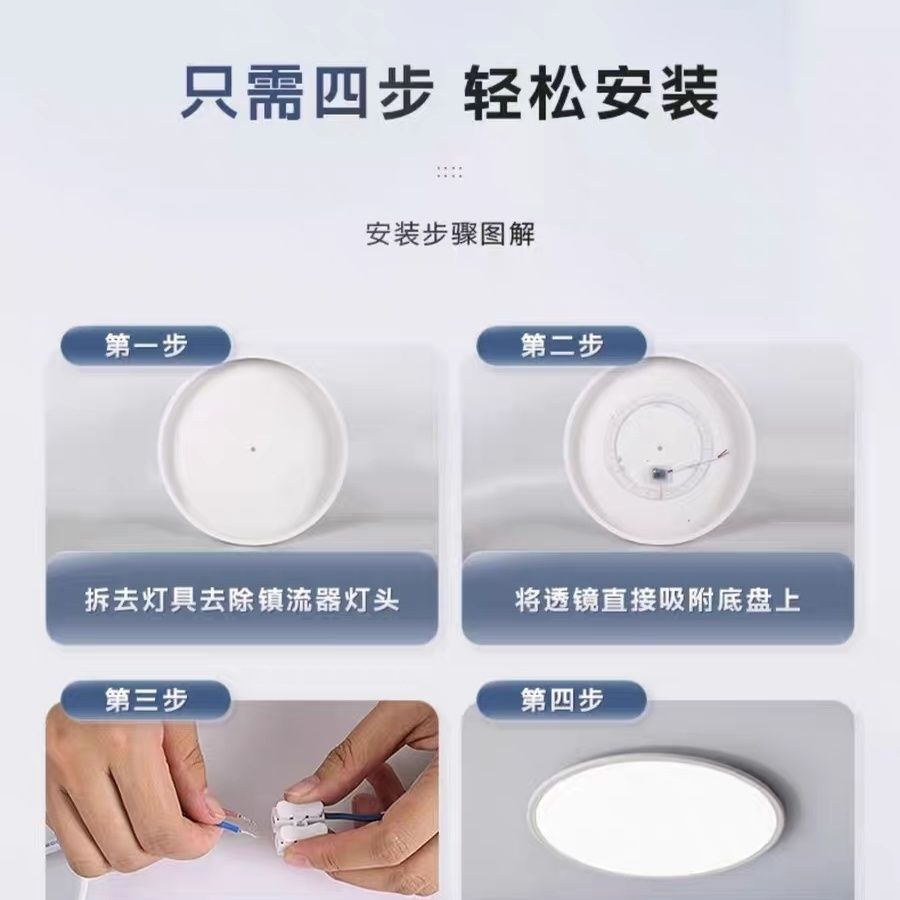 只需四步 轻松安装

安装步骤图解

第一步

拆去灯具去除镇流器灯头

第二步

将透镜直接吸附底盘上

第三步

第四步