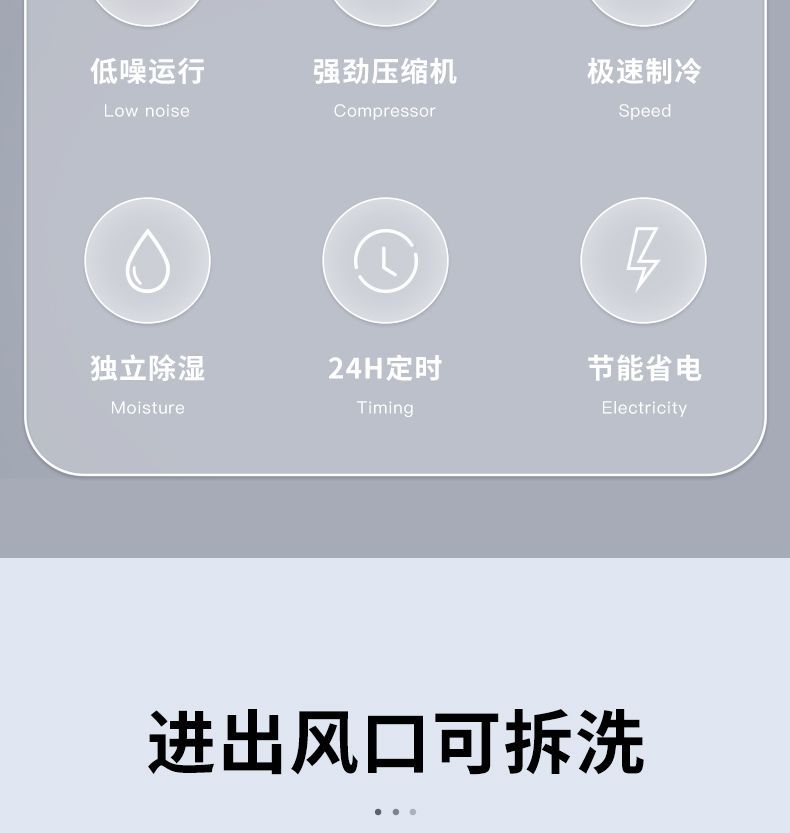 低噪运行
Low noise

强劲压缩机
Compressor

极速制冷
Speed

独立除湿
Moisture

24H定时
Timing

节能省电
Electricity

进出风口可拆洗