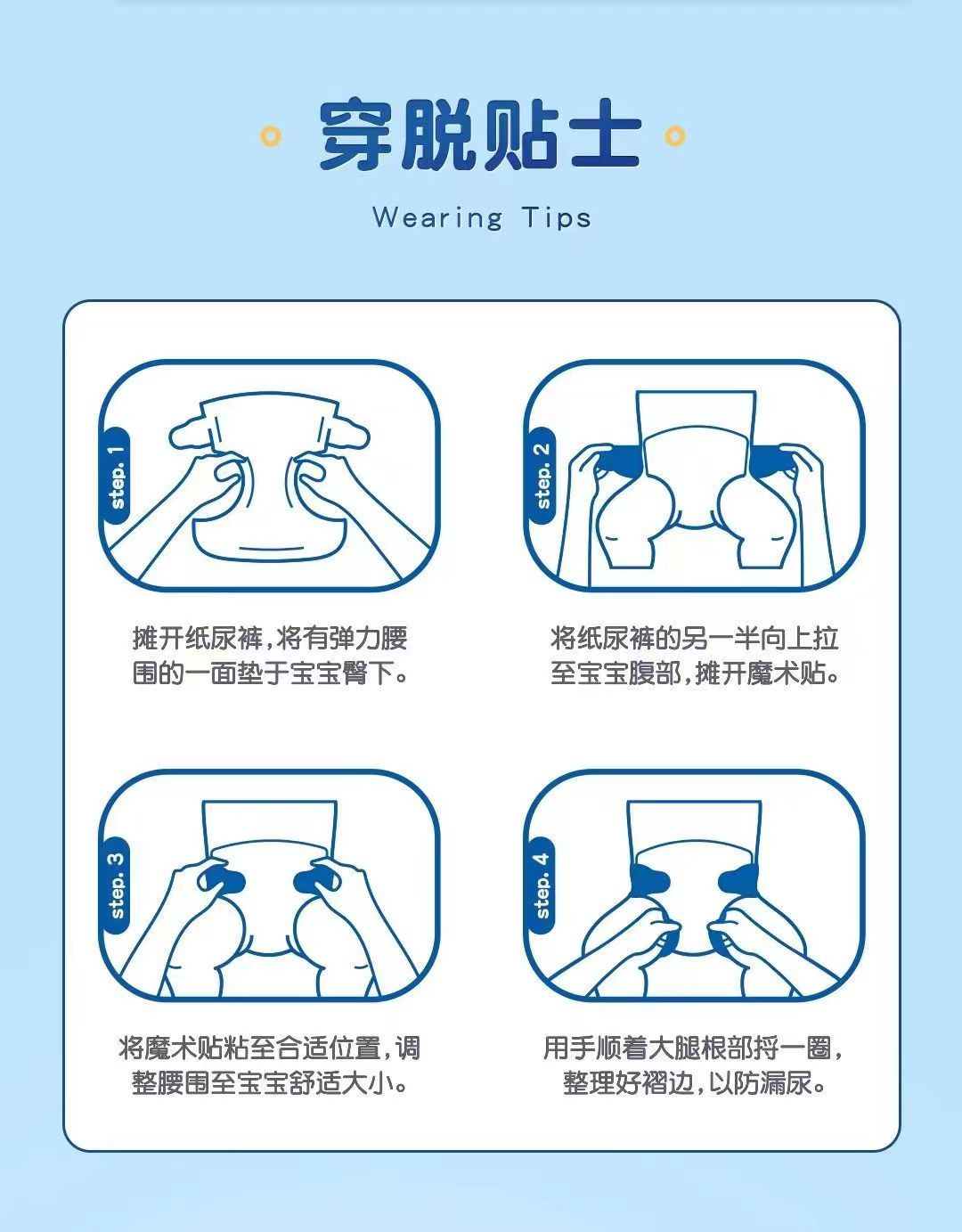 穿脱贴士

Wearing Tips

step. 1

摊开纸尿裤，将有弹力腰围的一面垫于宝宝臀下。

step. 2

将纸尿裤的另一半向上拉至宝宝腹部，摊开魔术贴。

step. 3

将魔术贴粘至合适位置，调整腰围至宝宝舒适大小。

step. 4

用手顺着大腿根部捋一圈，整理好褶边，以防漏尿。