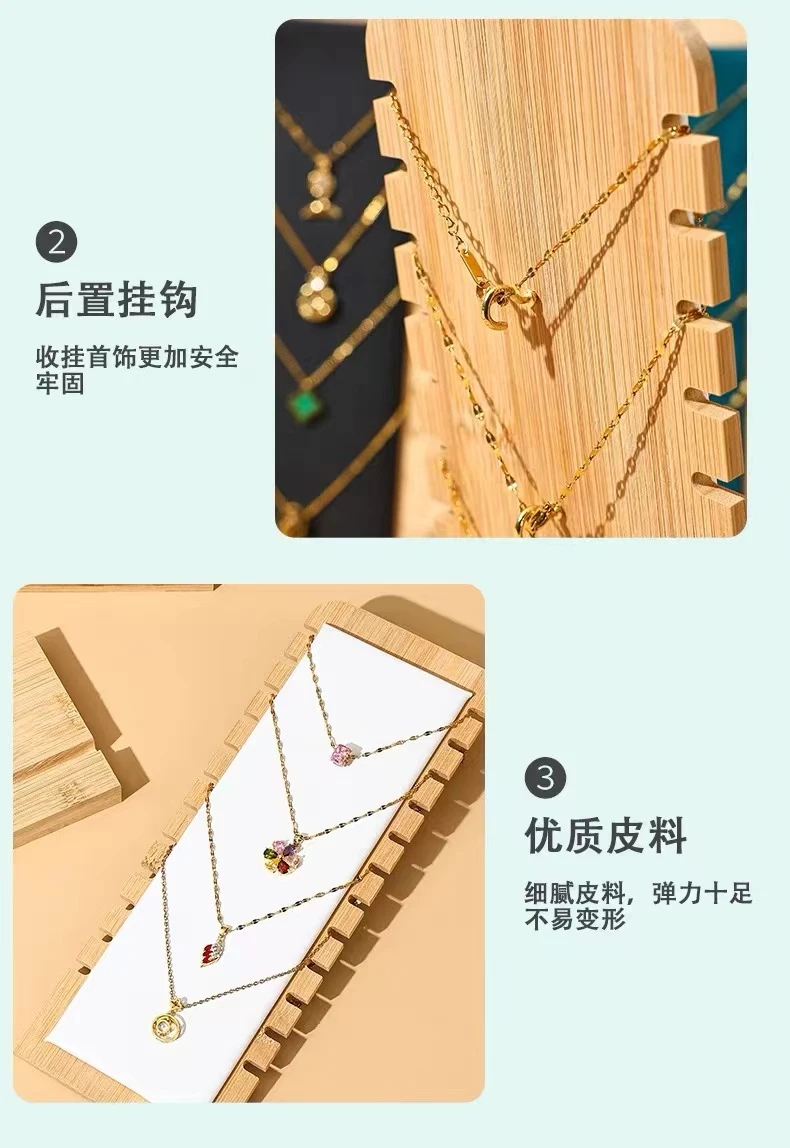 2

后置挂钩

收挂首饰更加安全牢固

3

优质皮料

细腻皮料，弹力十足不易变形