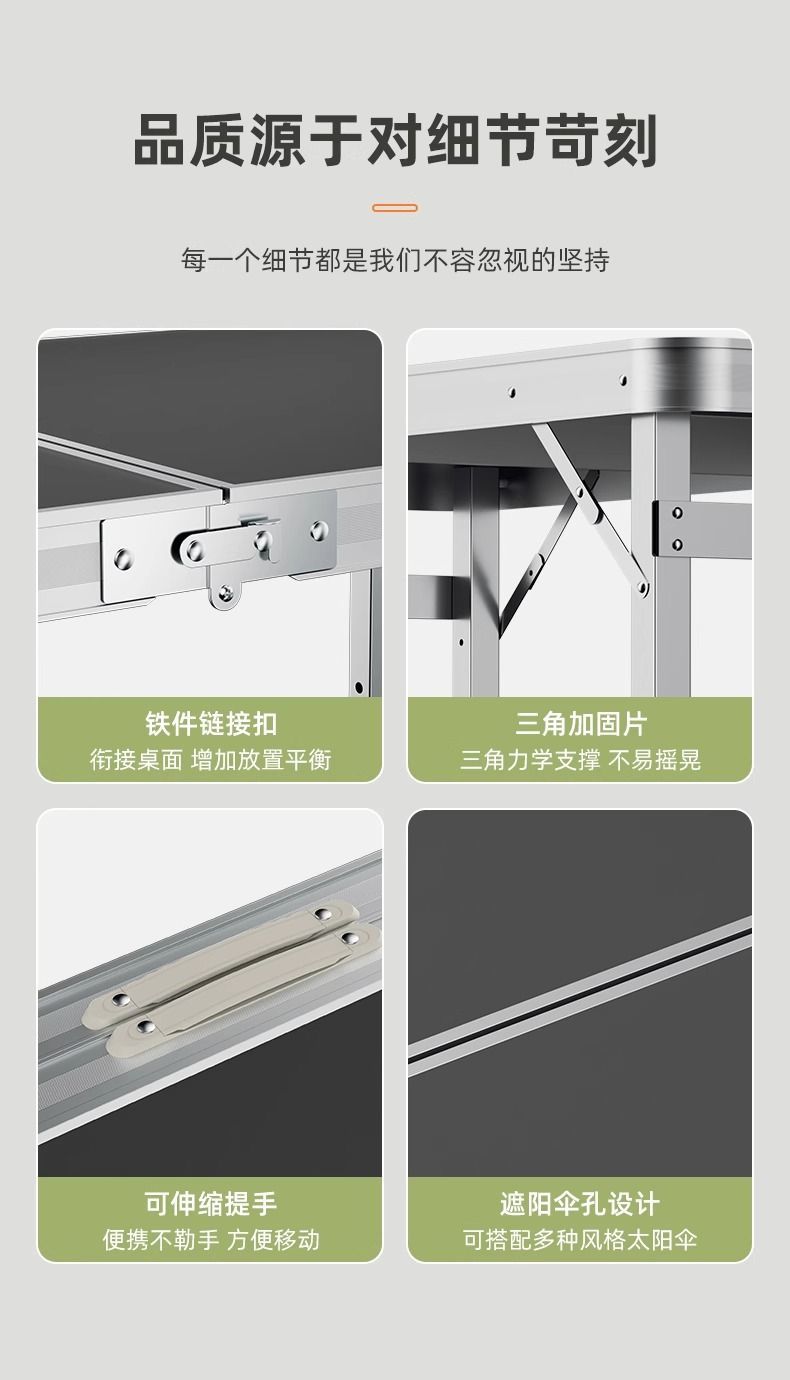 品质源于对细节苛刻

每一个细节都是我们不容忽视的坚持

铁件链接扣
衔接桌面 增加放置平衡

三角加固片
三角力学支撑 不易摇晃

可伸缩提手
便携不勒手 方便移动

遮阳伞孔设计
可搭配多种风格太阳伞