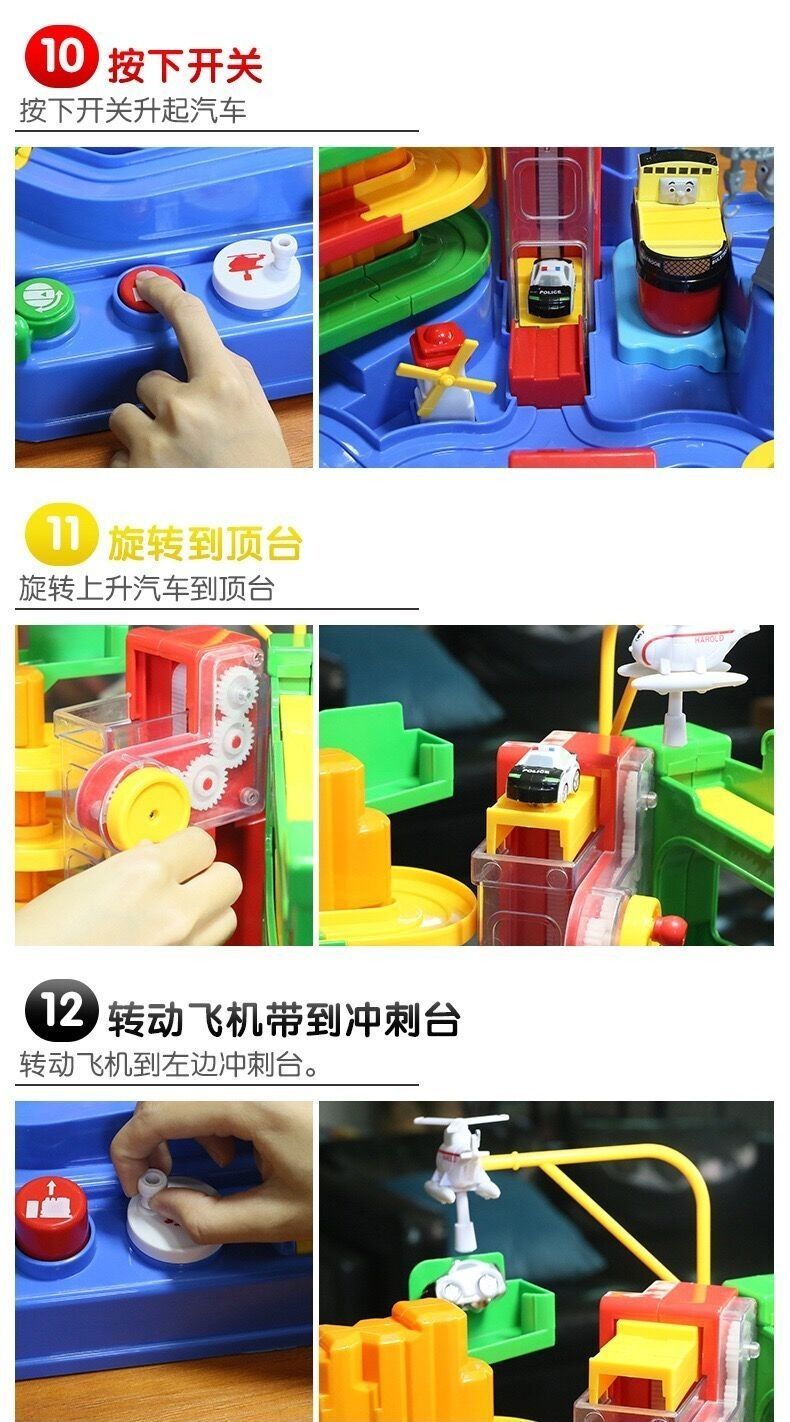 10 按下开关
按下开关升起汽车

POLICE

11 旋转到顶台
旋转上升汽车到顶台

HAROLD

POLICE

12 转动飞机带到冲刺台
转动飞机到左边冲刺台。