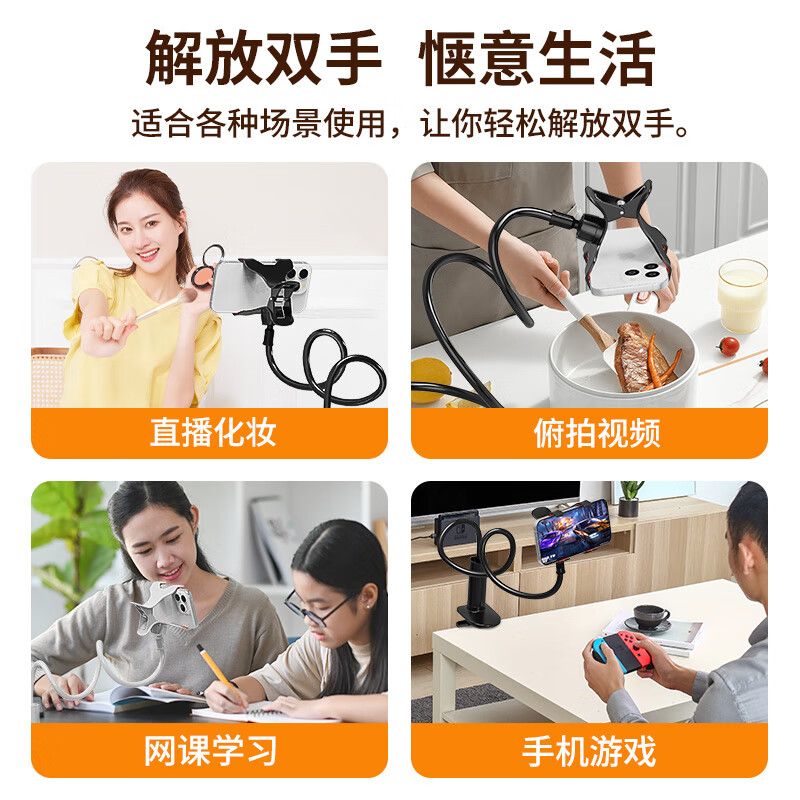 解放双手 惬意生活

适合各种场景使用，让你轻松解放双手。

直播化妆

俯拍视频

网课学习

手机游戏