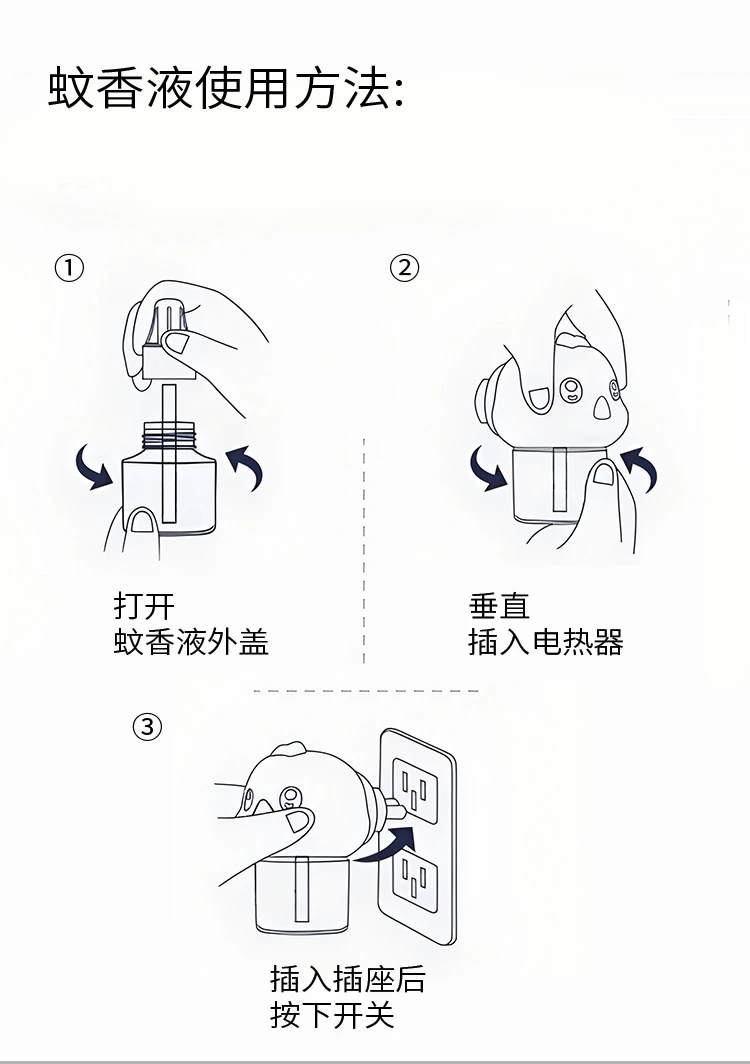 蚊香液使用方法:

①

打开
蚊香液外盖

②

垂直
插入电热器

③

插入插座后
按下开关