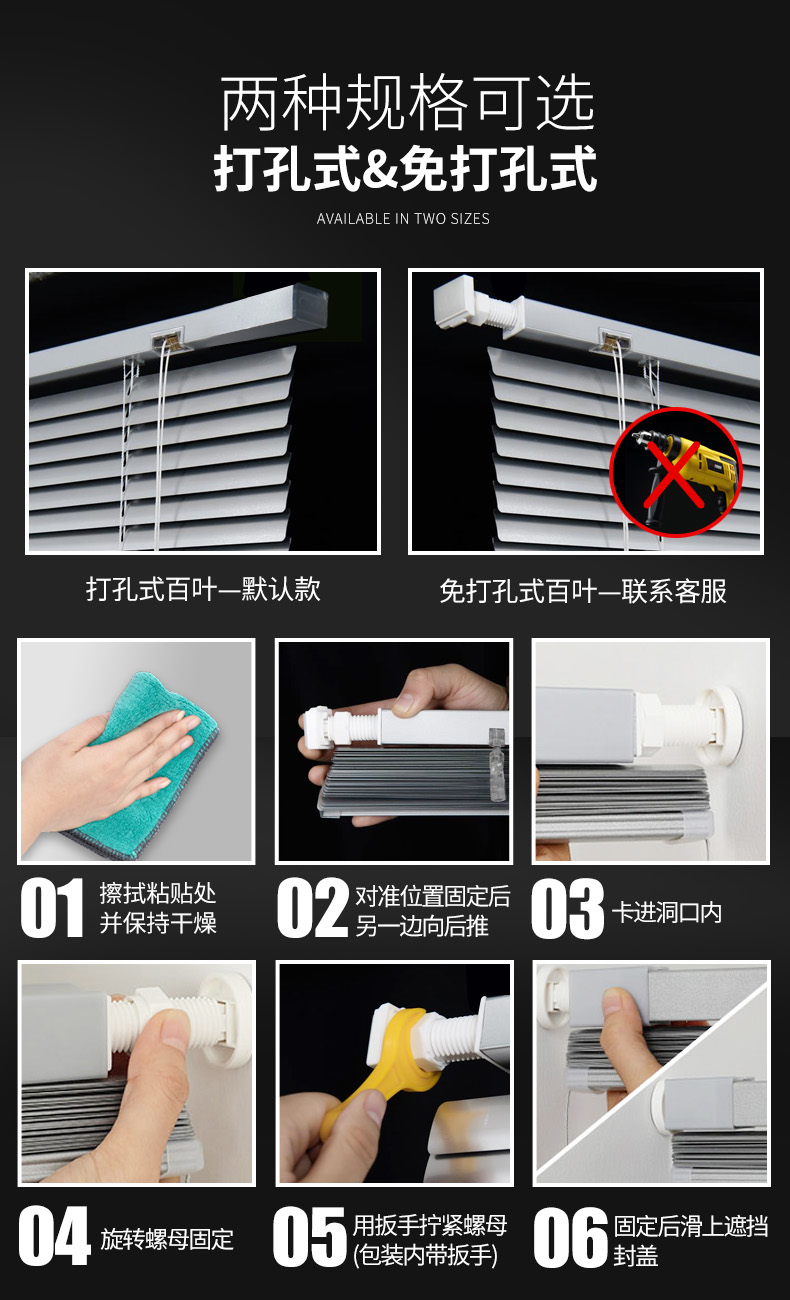 两种规格可选
打孔式&免打孔式
AVAILABLE IN TWO SIZES

打孔式百叶—默认款

免打孔式百叶—联系客服

01 擦拭粘贴处并保持干燥

02 对准位置固定后另一边向后推

03 卡进洞口内

04 旋转螺母固定

05 用扳手拧紧螺母(包装内带扳手)

06 固定后滑上遮挡封盖