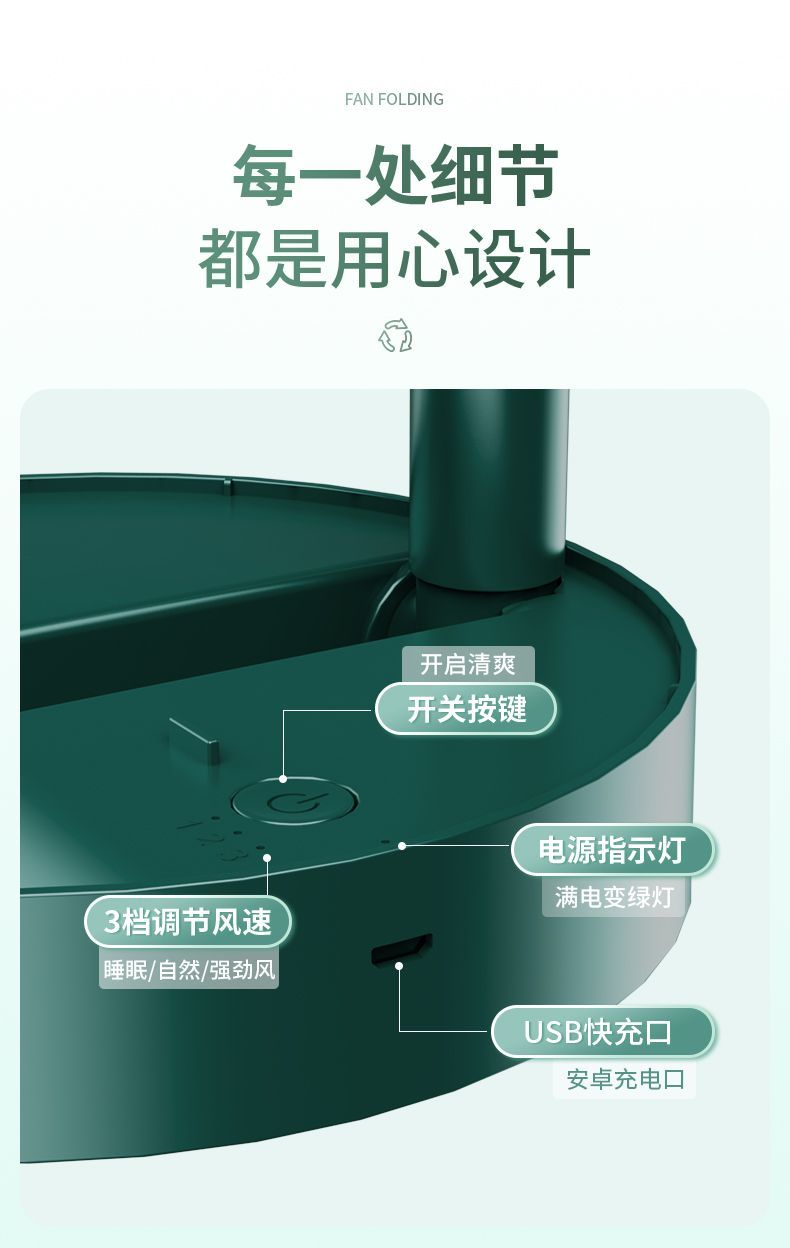 FAN FOLDING

每一处细节
都是用心设计

开启清爽
开关按键

1 2 3

电源指示灯
满电变绿灯

3档调节风速
睡眠/自然/强劲风

USB快充口
安卓充电口