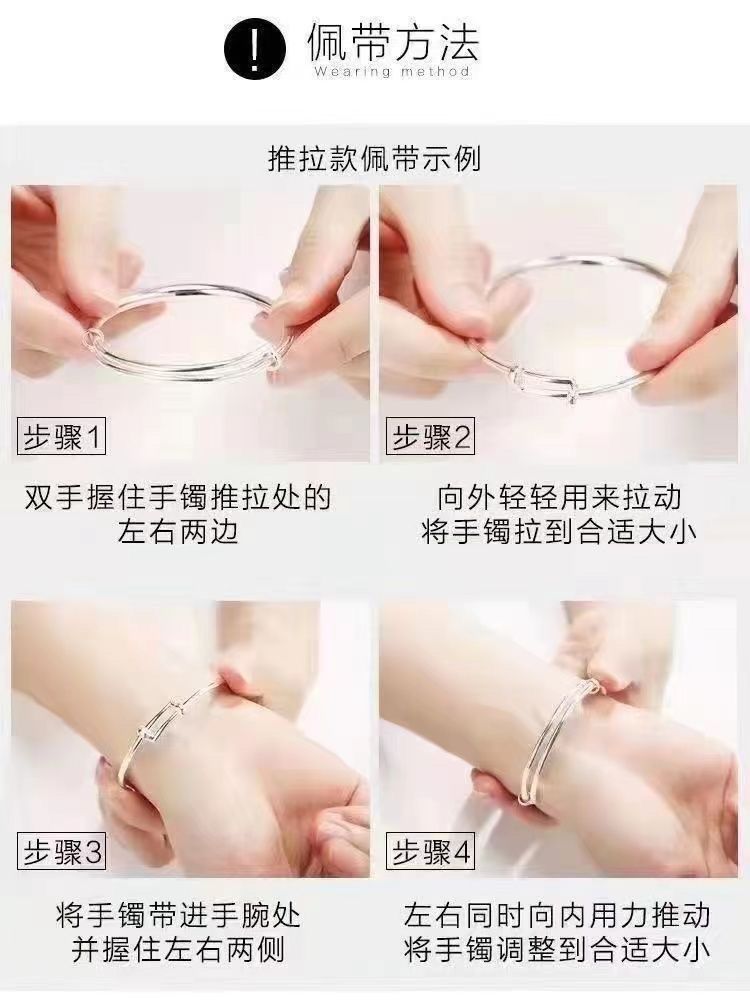 !
佩带方法
Wearing method

推拉款佩带示例

步骤1
双手握住手镯推拉处的左右两边

步骤2
向外轻轻用来拉动将手镯拉到合适大小

步骤3
将手镯带进手腕处并握住左右两侧

步骤4
左右同时向内用力推动将手镯调整到合适大小