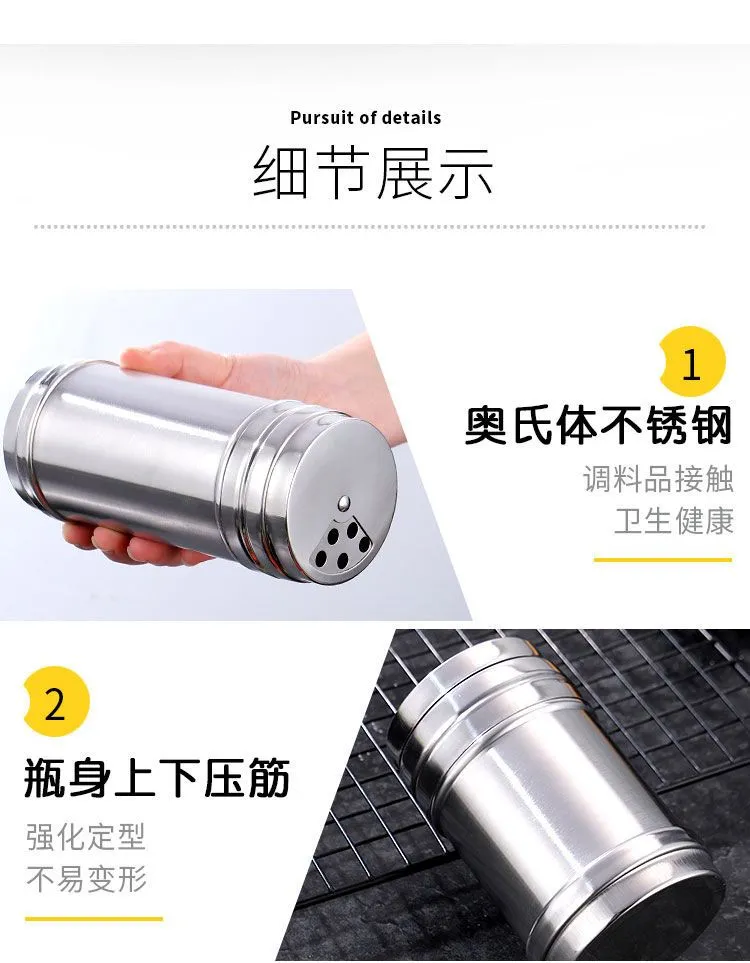 Pursuit of details
细节展示

1
奥氏体不锈钢
调料品接触
卫生健康

2
瓶身上下压筋
强化定型
不易变形