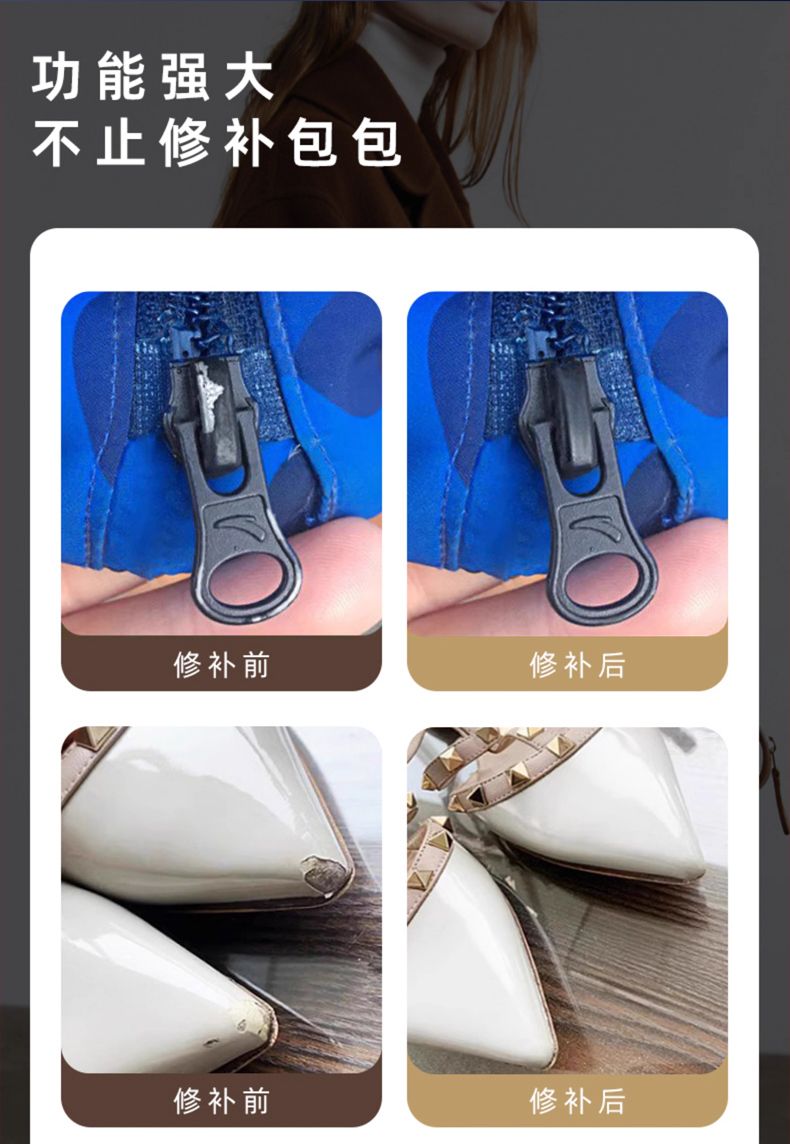 功能强大
不止修补包包

修补前

修补后

修补前

修补后