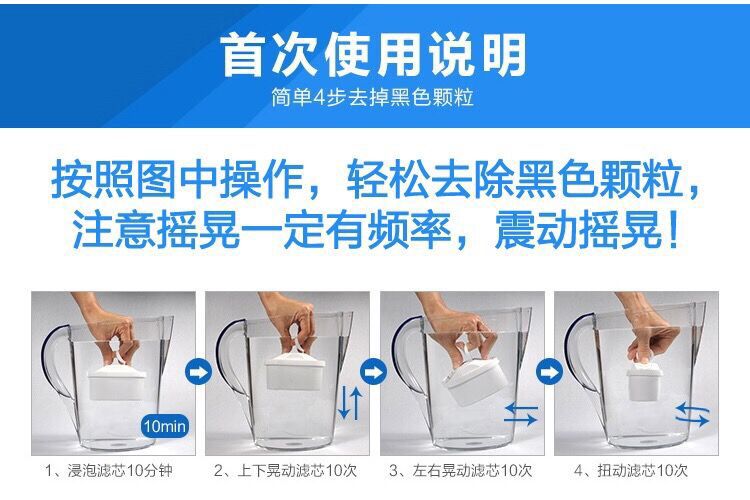 首次使用说明
简单4步去掉黑色颗粒

按照图中操作，轻松去除黑色颗粒，注意摇晃一定有频率，震动摇晃！

10min

1、浸泡滤芯10分钟

2、上下晃动滤芯10次

3、左右晃动滤芯10次

4、扭动滤芯10次