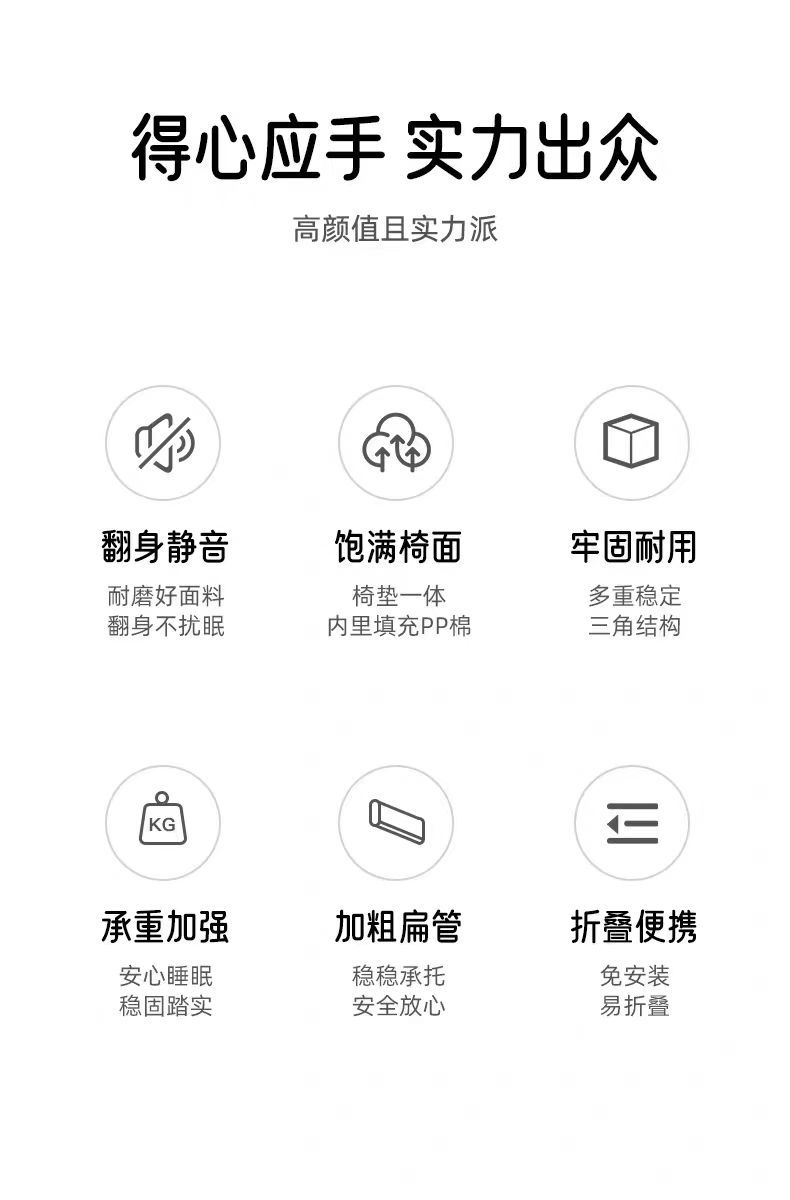 得心应手 实力出众

高颜值且实力派

翻身静音

耐磨好面料
翻身不扰眠

饱满椅面

椅垫一体
内里填充PP棉

牢固耐用

多重稳定
三角结构

KG

承重加强

安心睡眠
稳固踏实

加粗扁管

稳稳承托
安全放心

折叠便携

免安装
易折叠