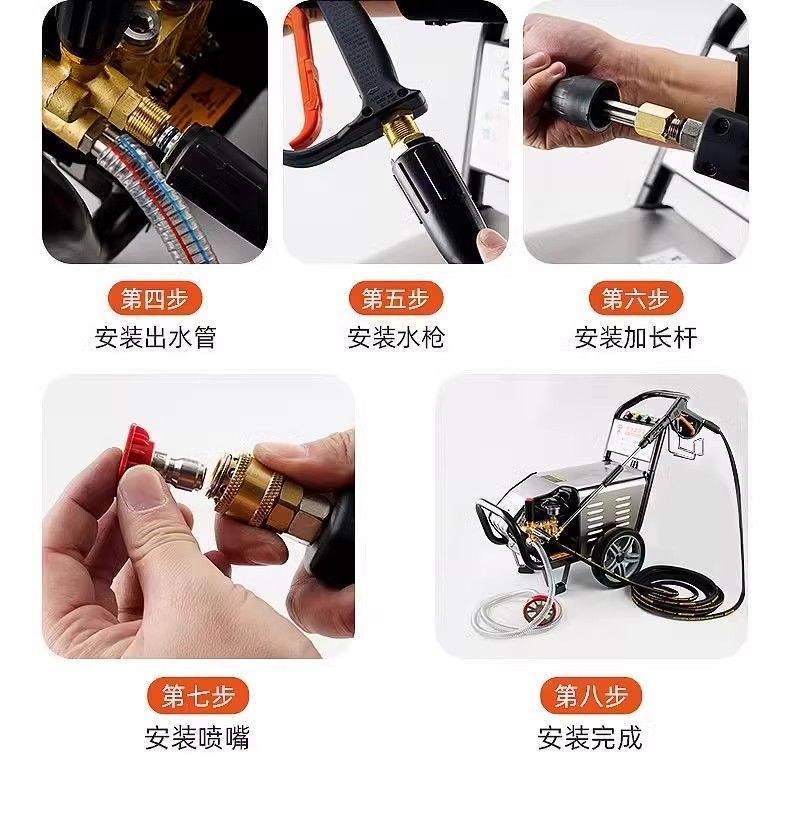 第四步
安装出水管

第五步
安装水枪

第六步
安装加长杆

第七步
安装喷嘴

第八步
安装完成