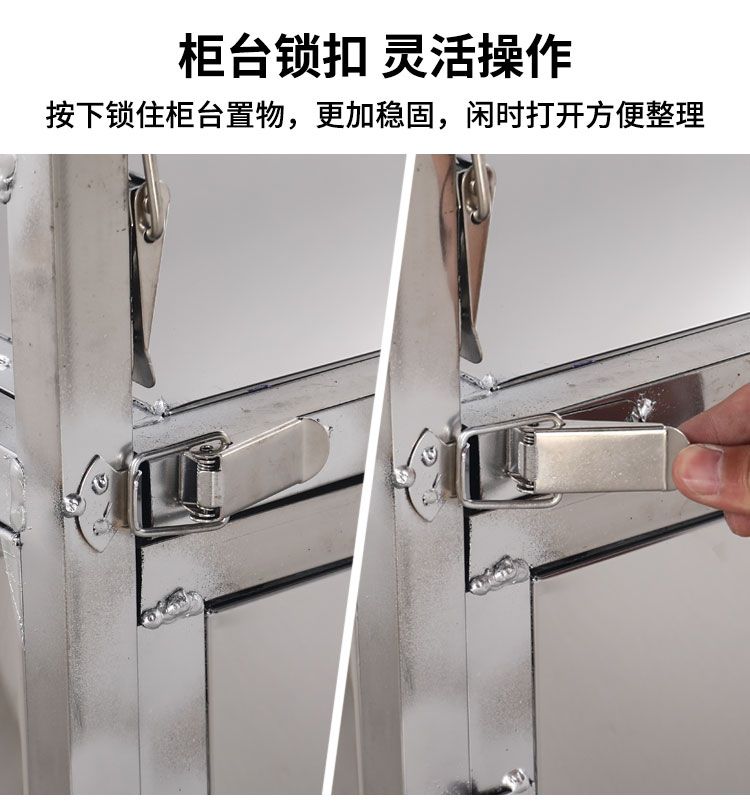 柜台锁扣 灵活操作

按下锁住柜台置物，更加稳固，闲时打开方便整理