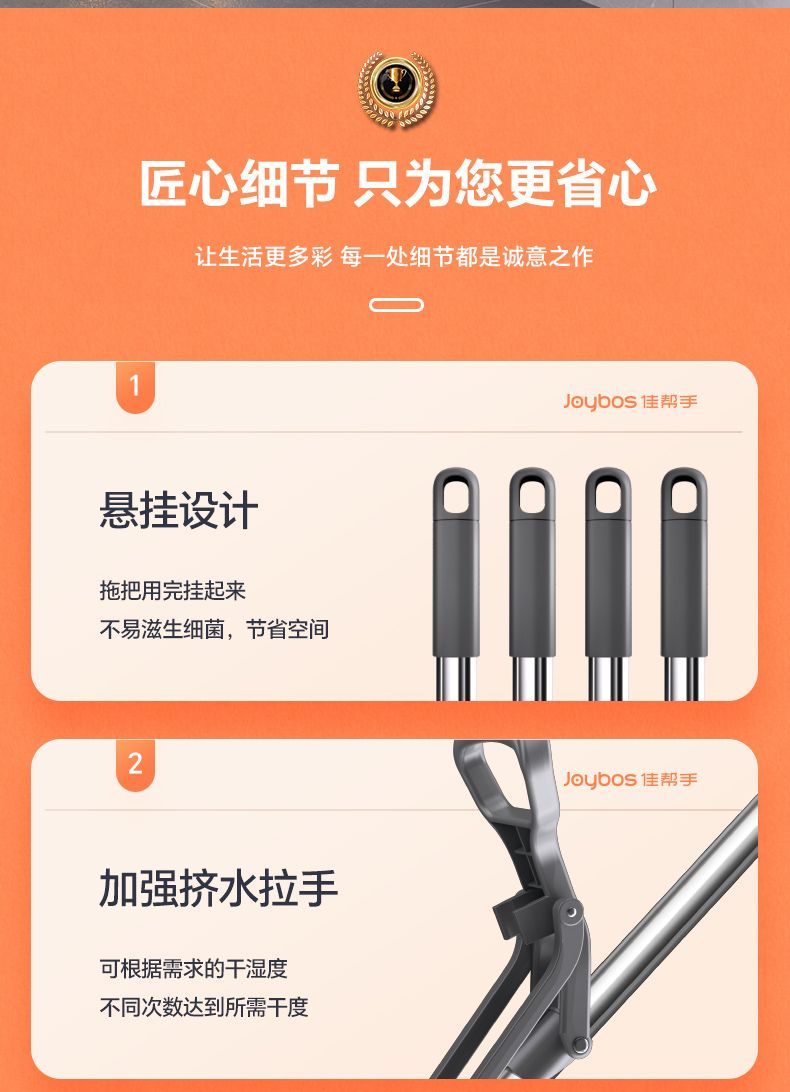 匠心细节 只为您更省心

让生活更多彩 每一处细节都是诚意之作

1

Joybos 佳帮手

悬挂设计

拖把用完挂起来
不易滋生细菌，节省空间

2

Joybos 佳帮手

加强挤水拉手

可根据需求的干湿度
不同次数达到所需干度